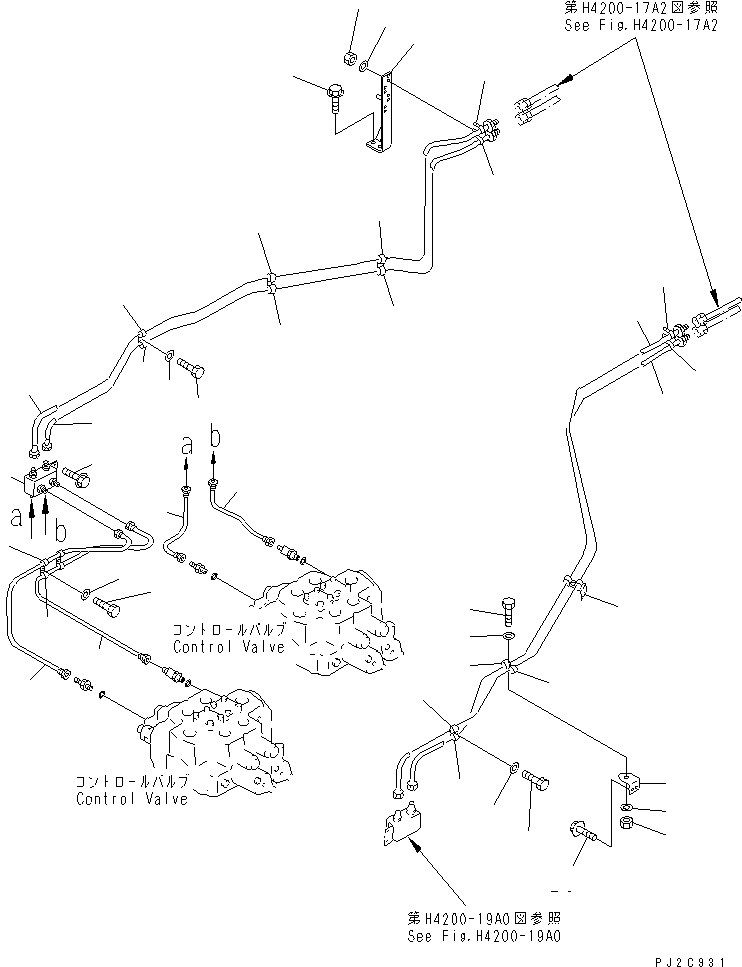 第H4200-17A2図参照
See Fig.H4200-17A2

a
b

a
b

コントロールバルブ
Control Valve

コントロールバルブ
Control Valve

第H4200-19A0図参照
See Fig.H4200-19A0

PJ2C931