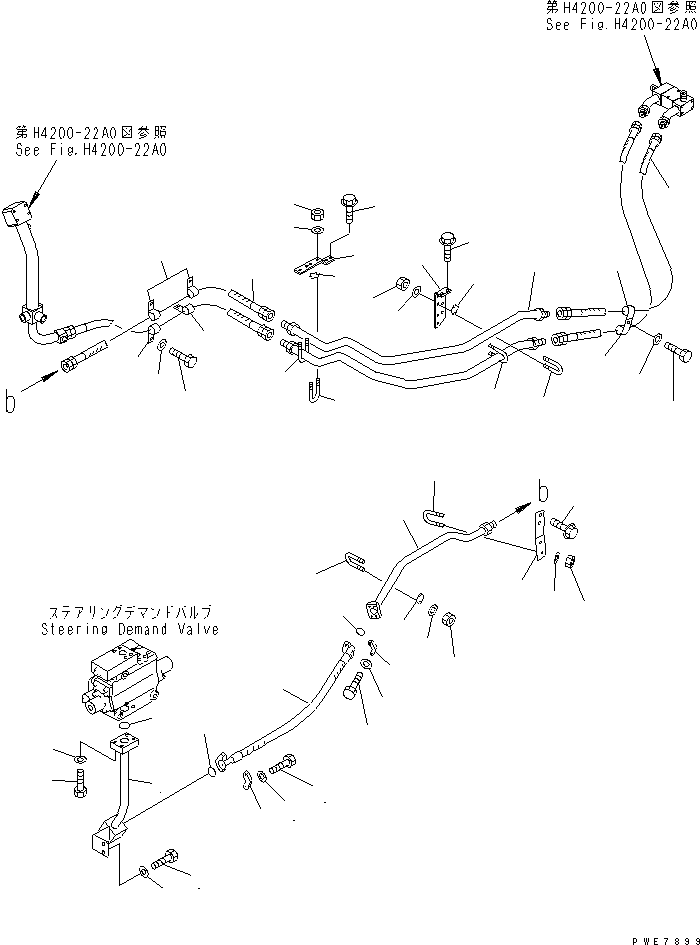 第H4200-22A0図参照
See Fig.H4200-22A0

第H4200-22A0図参照
See Fig.H4200-22A0

b

b

ステアリングデマンドバルブ
Steering Demand Valve

PWE7899