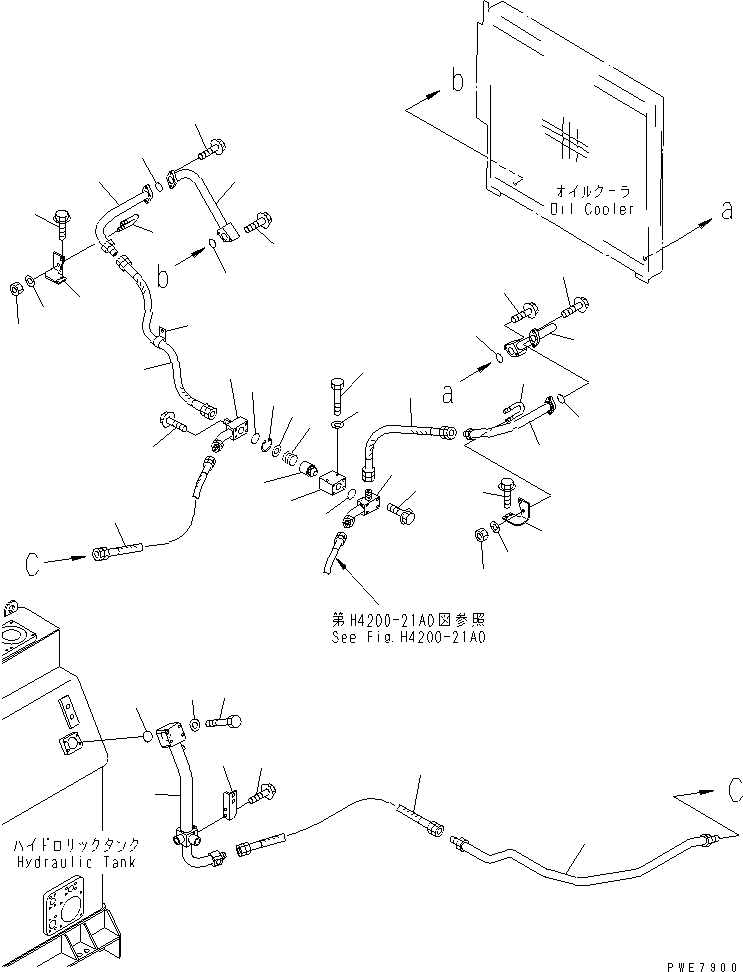 b

オイルクーラ
Oil Cooler

a

b

a

C

第H4200-21A0図参照
See Fig.H4200-21A0

ハイドロリックタンク
Hydraulic Tank

C

PWE7900