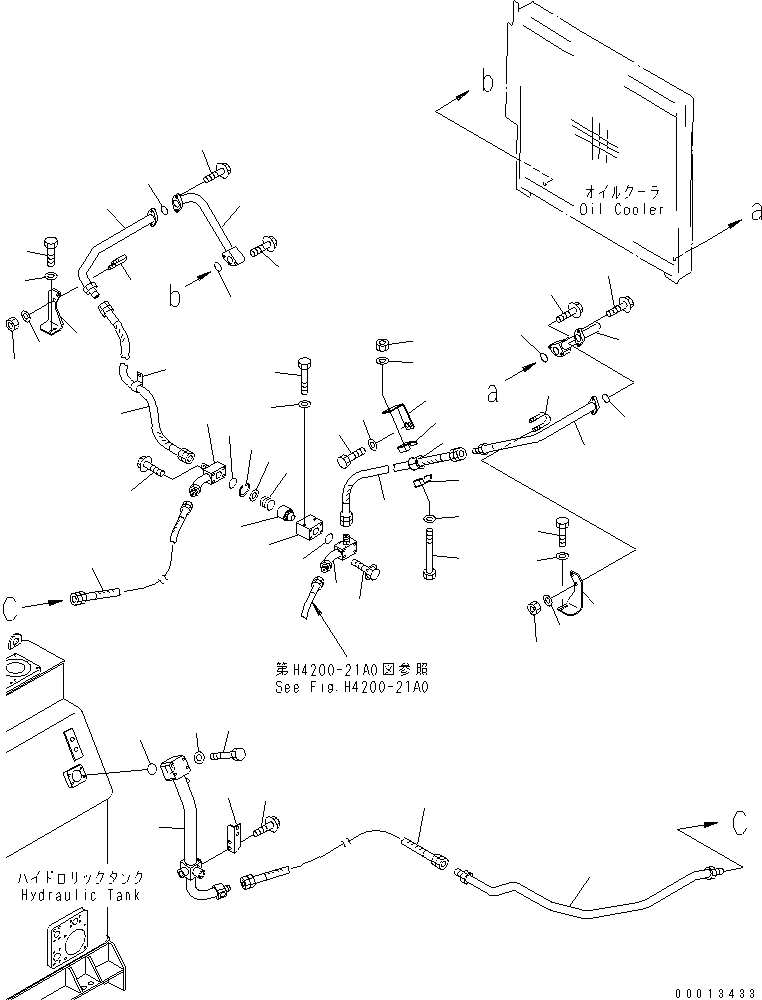 b
オイルクーラ
Oil Cooler
a
b
a
C
第H4200-21A0図参照
See Fig.H4200-21A0
ハイドロリックタンク
Hydraulic Tank
C
00013433