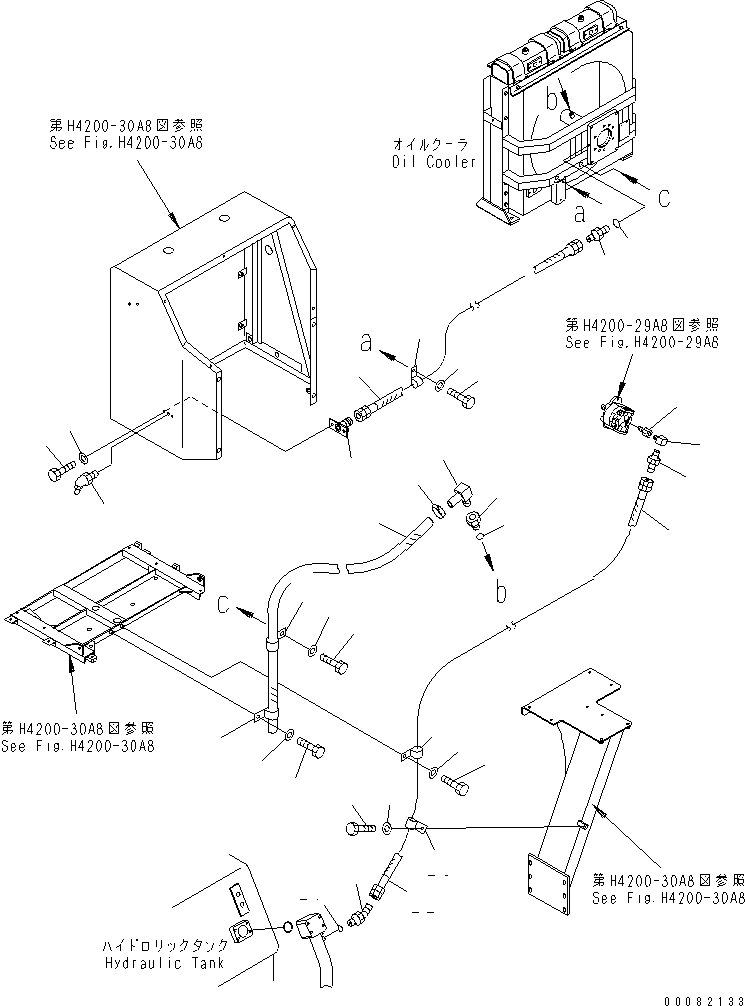 第H4200-30A8図参照
See Fig.H4200-30A8

オイルクーラ
Oil Cooler

b

a

c

a

第H4200-29A8図参照
See Fig.H4200-29A8

b

c

第H4200-30A8図参照
See Fig.H4200-30A8

第H4200-30A8図参照
See Fig.H4200-30A8

ハイドロリックタンク
Hydraulic Tank

00082133