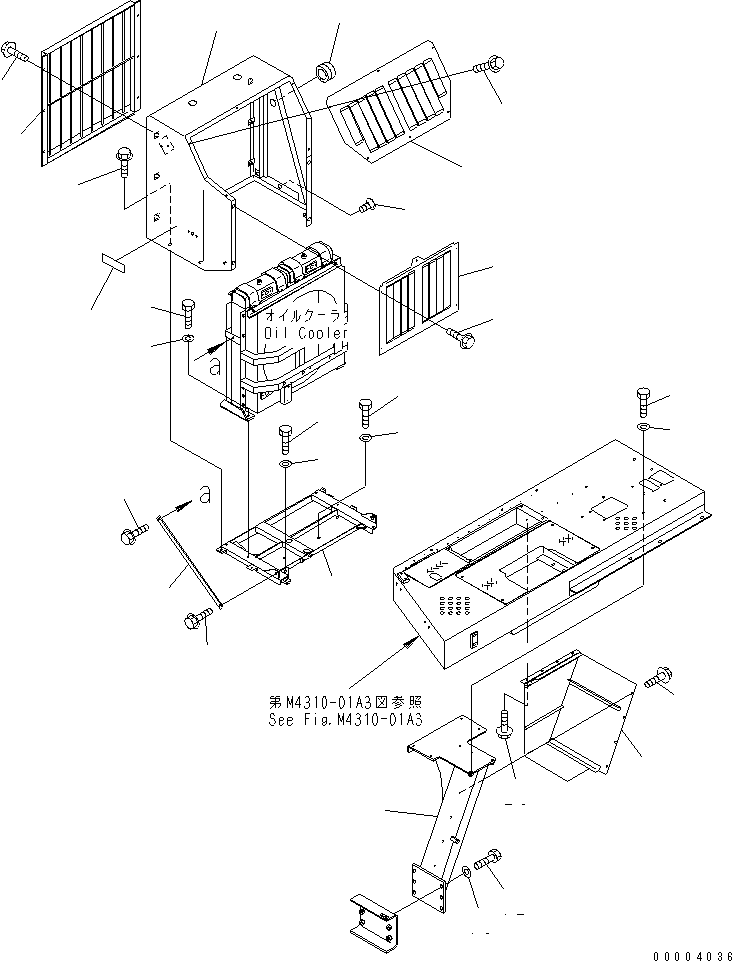 オイルクーラ
Oil Cooler
a
a
第M4310-01A3図参照
See Fig.M4310-01A3
00004036