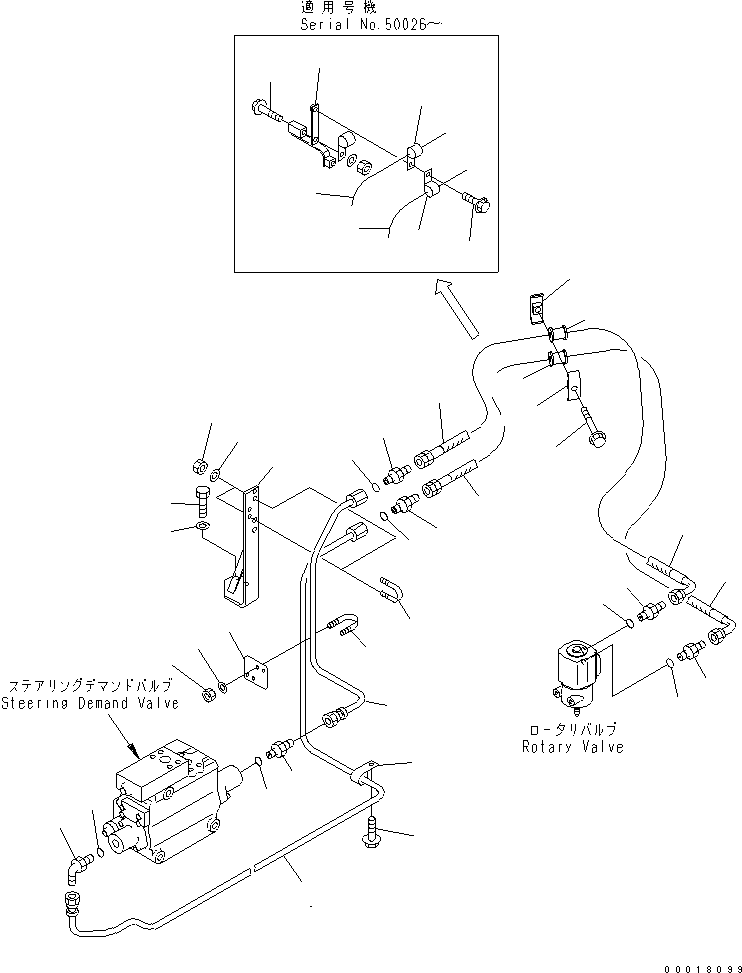 適用号機
Serial No.50026~

ステアリングデマンドバルブ
Steering Demand Valve

ロータリバルブ
Rotary Valve

00018099