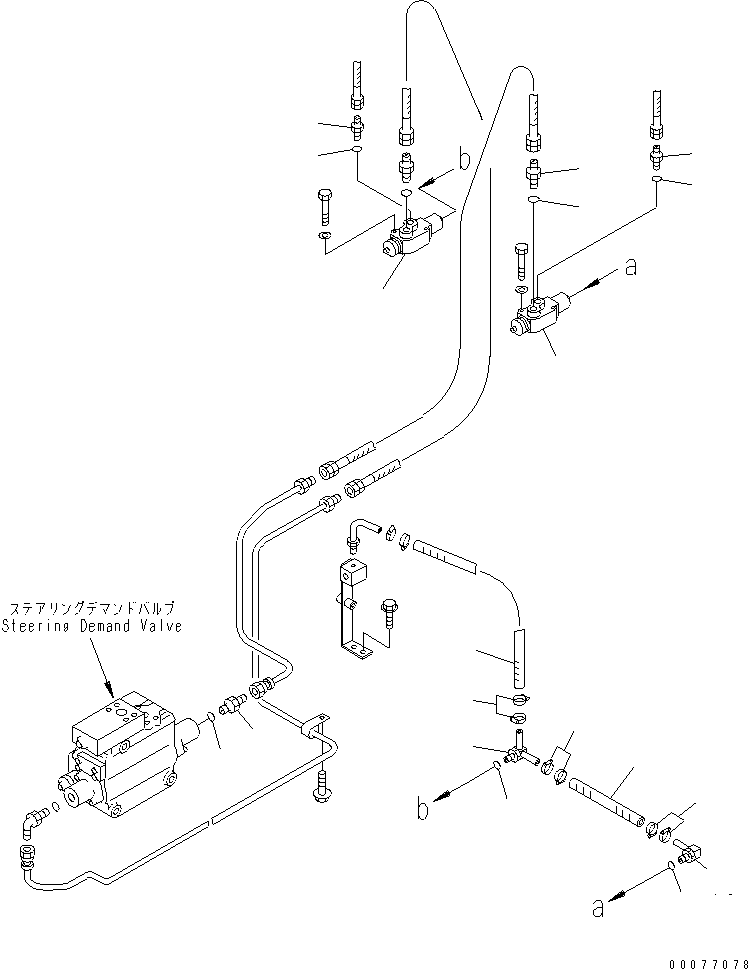 b

a

ステアリングデマンドバルブ
Steering Demand Valve

b

a

00077078