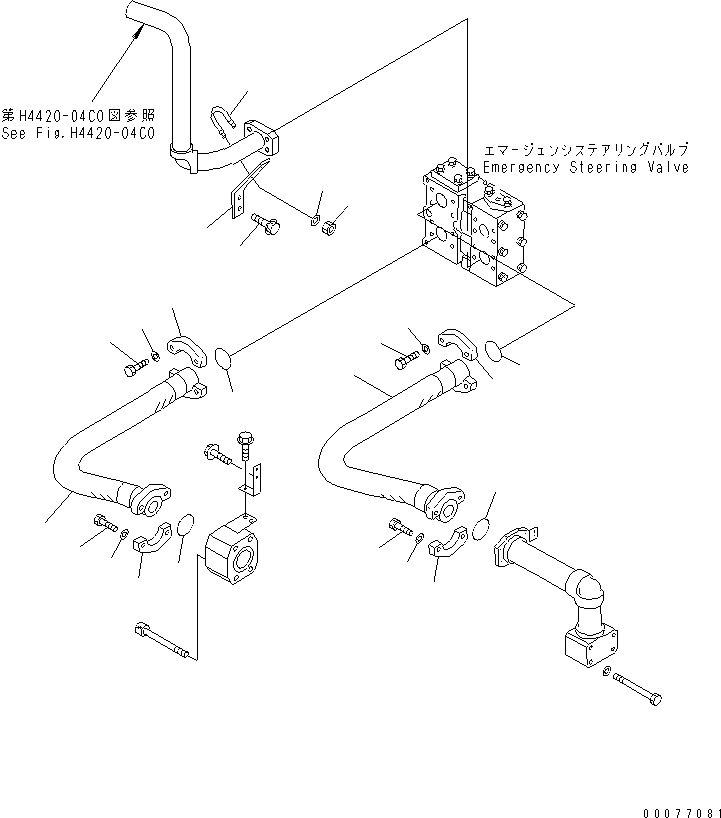 第H4420-04C0図参照
See Fig.H4420-04C0

エマージェンシステアリングバルブ
Emergency Steering Valve

00077081