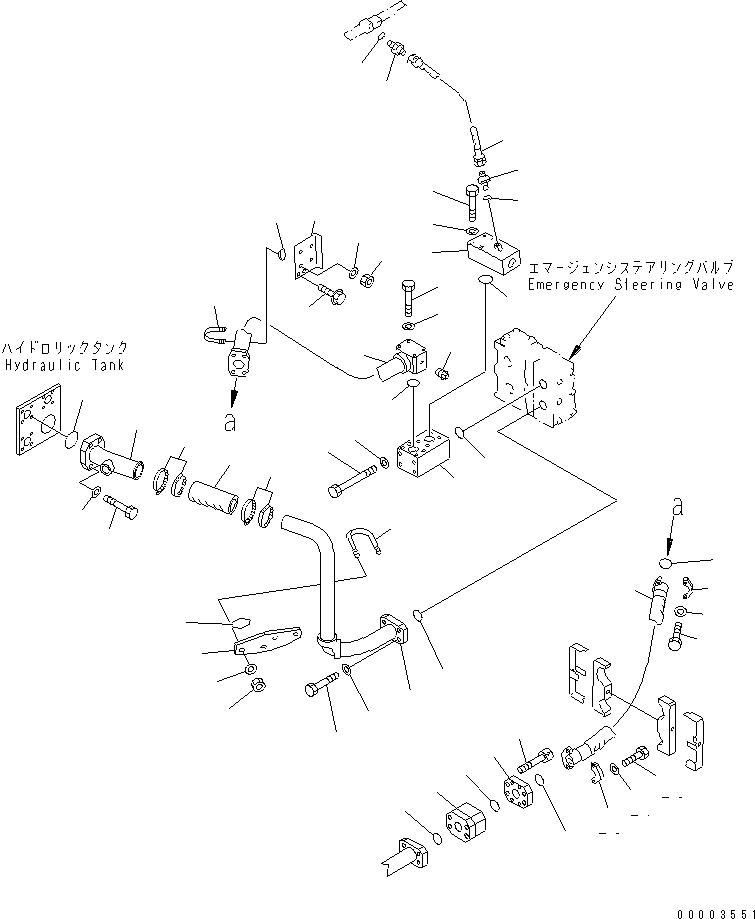 エマージェンシステアリングバルブ
Emergency Steering Valve

ハイドロリックタンク
Hydraulic Tank

a

a

00003551