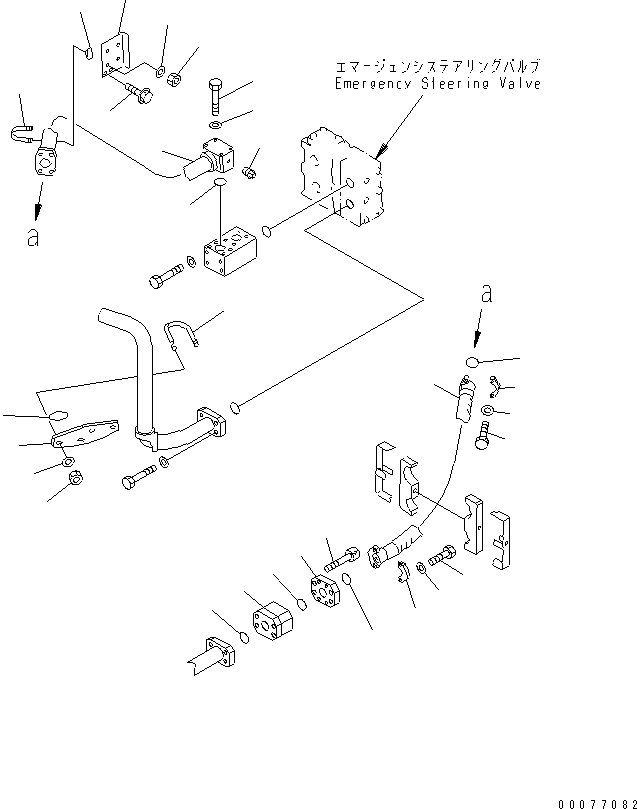 エマージェンシステアリングバルブ
Emergency Steering Valve

a

a

00077082