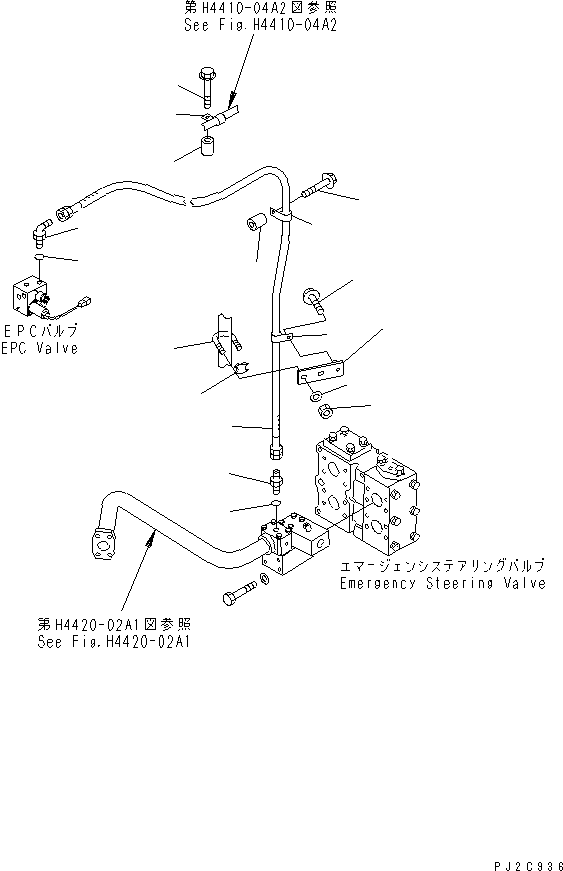 第H4410-04A2図参照
See Fig.H4410-04A2

EPCバルブ
EPC Valve

エマージェンシステアリングバルブ
Emergency Steering Valve

第H4420-02A1図参照
See Fig.H4420-02A1

PJ2C936