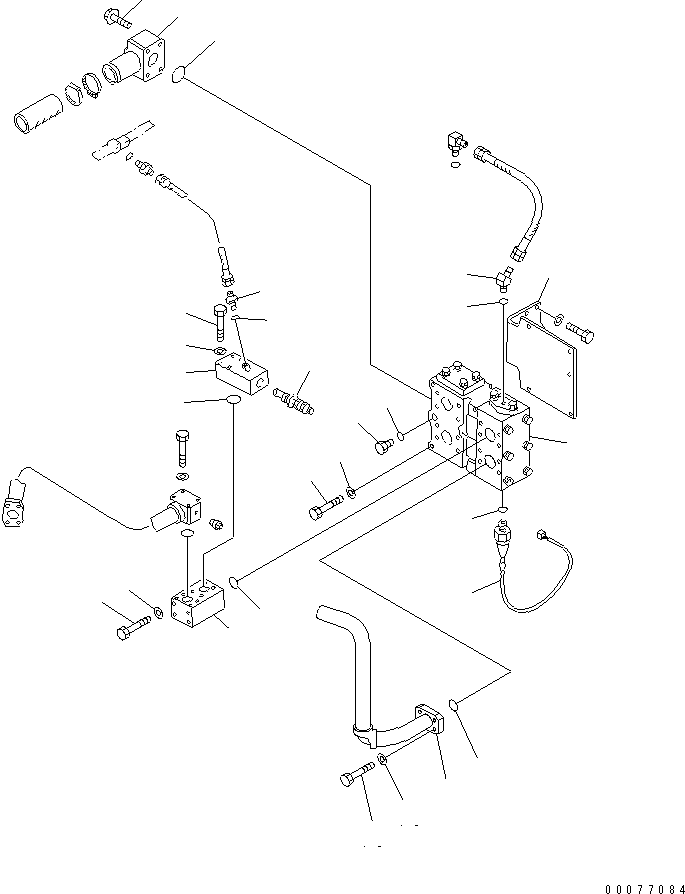 00077084