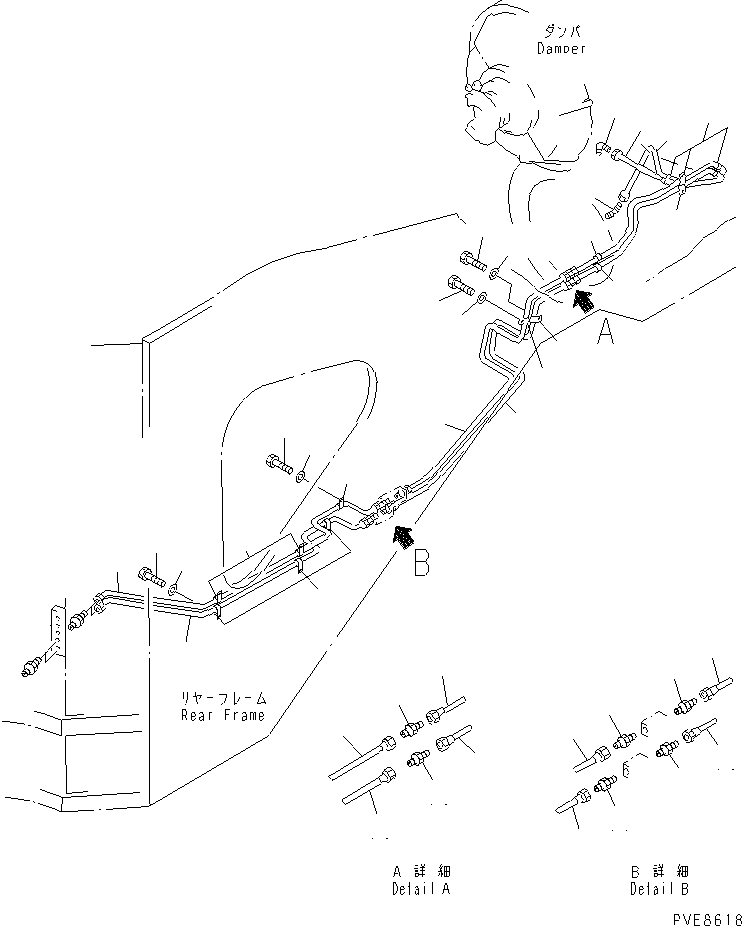 ダンパ
Damper

A

B

リヤーフレーム
Rear Frame

A 詳細
Detail A

B 詳細
Detail B

PVE8618