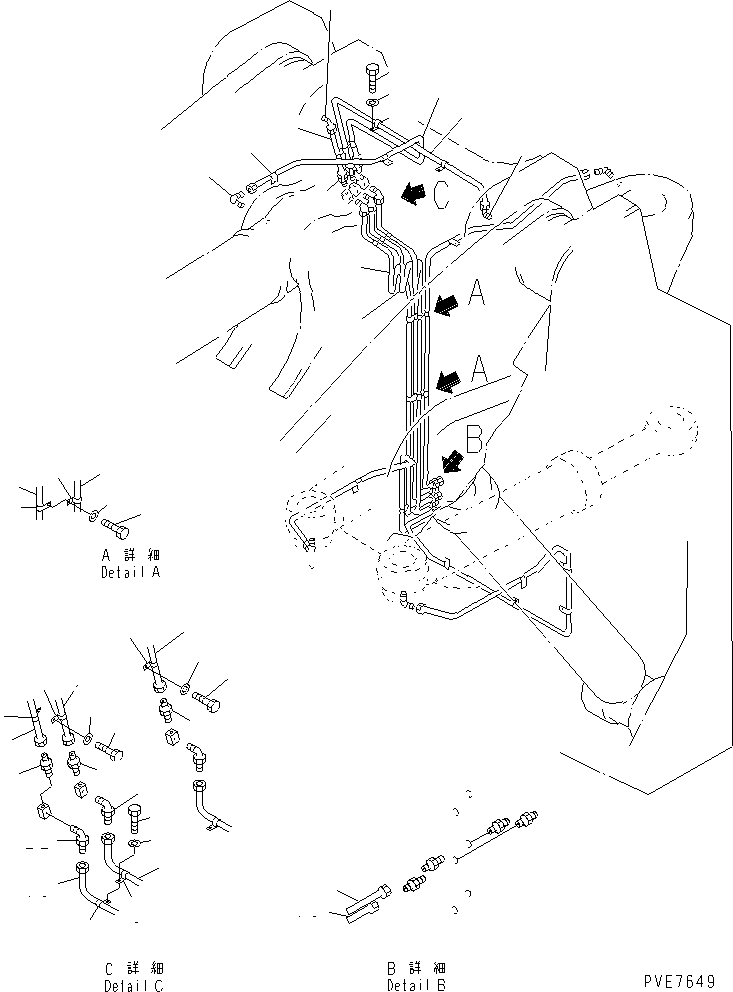 C

A

A

B

A 詳 細
Detail A

C 詳 細
Detail C

B 詳 細
Detail B

PVE7649