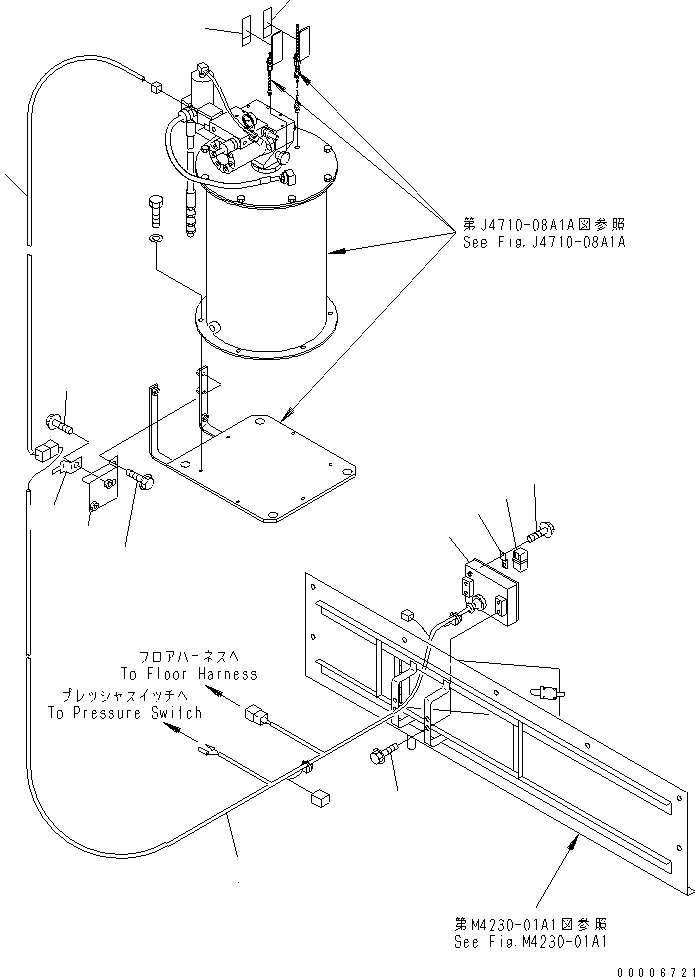 第J4710-08A1A図参照
See Fig.J4710-08A1A

フロアハーネスへ
To Floor Harness

プレッシャスイッチへ
To Pressure Switch

第M4230-01A1図参照
See Fig.M4230-01A1

00006721