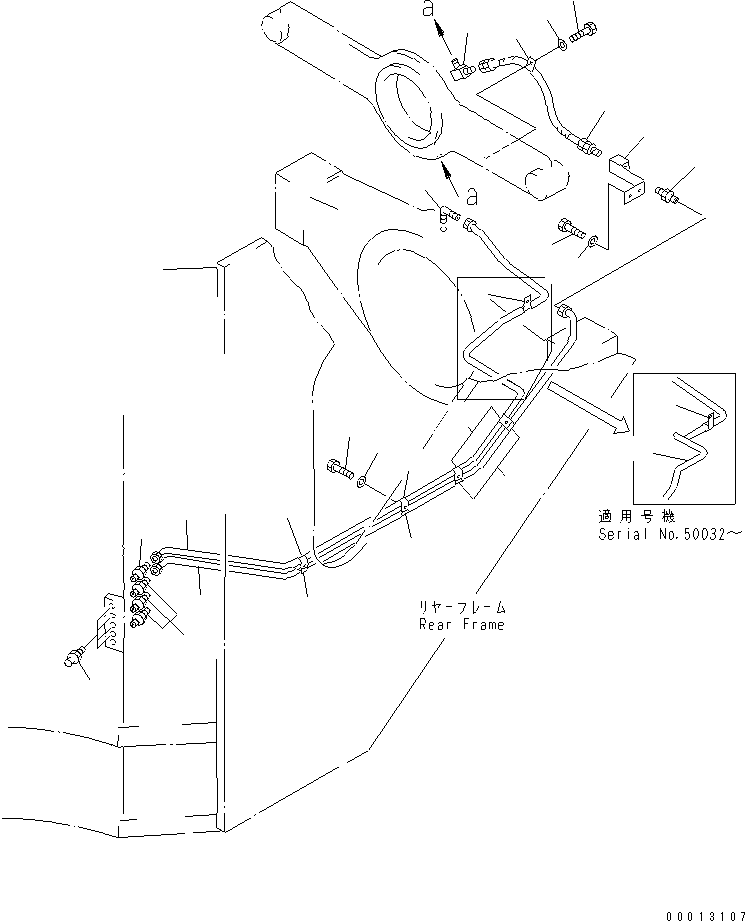 a

a

適用号機
Serial No.50032～

リヤーフレーム
Rear Frame

00013107