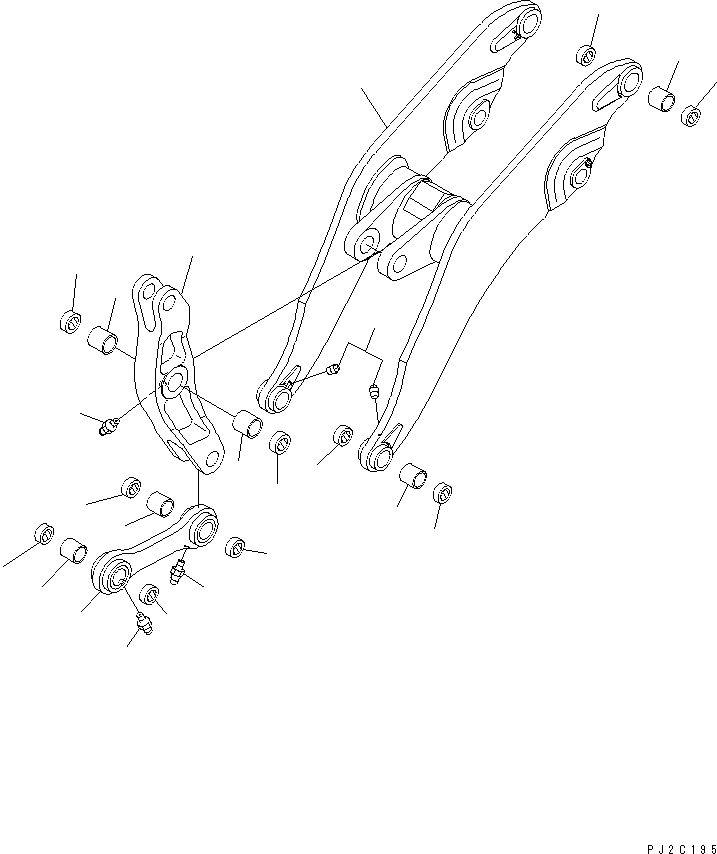 PJ2C195