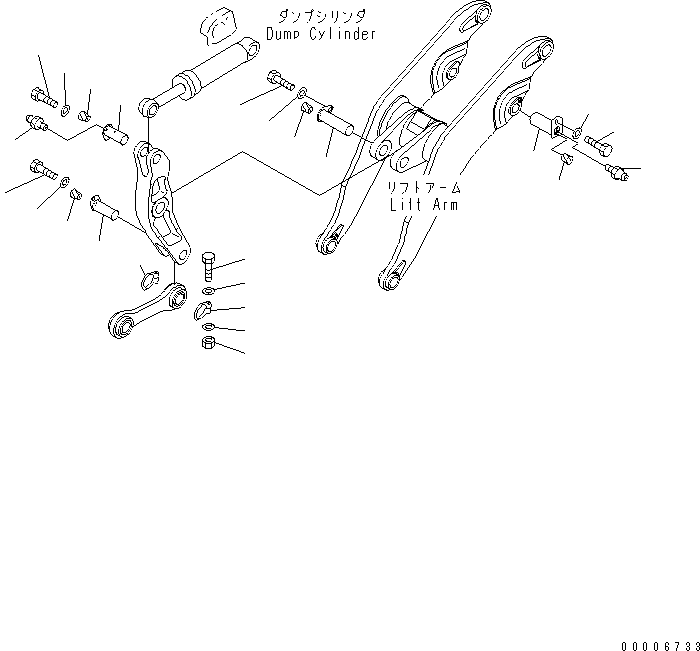 ダンプシリンダ
Dump Cylinder

リフトアーム
Lift Arm

00006733