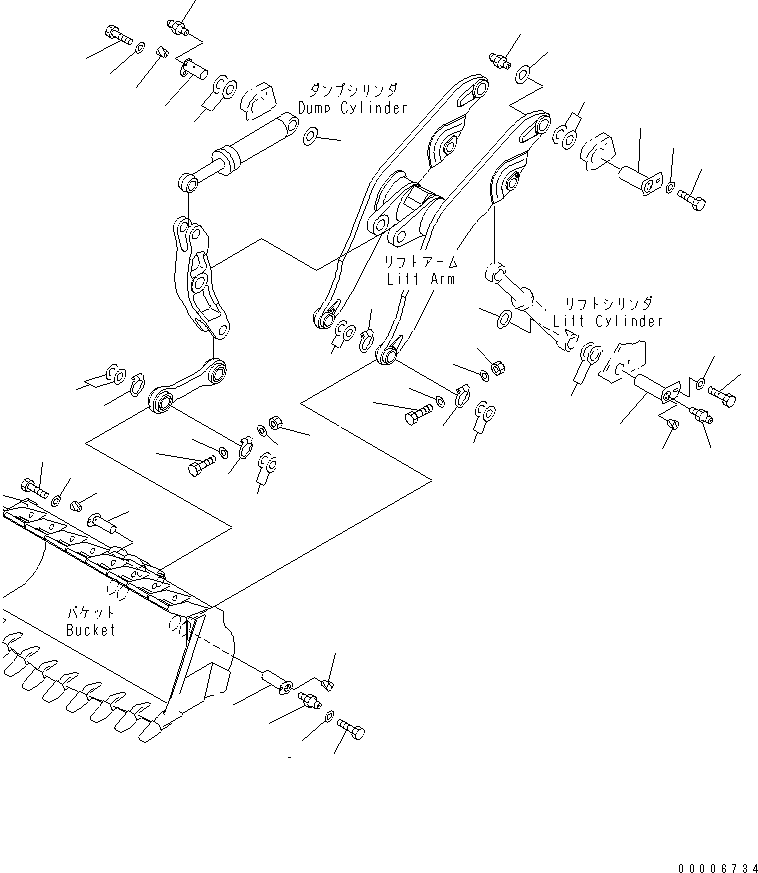 ダンプシリンダ
Dump Cylinder

リフトアーム
Lift Arm

リフトシリンダ
Lift Cylinder

バケット
Bucket

00006734