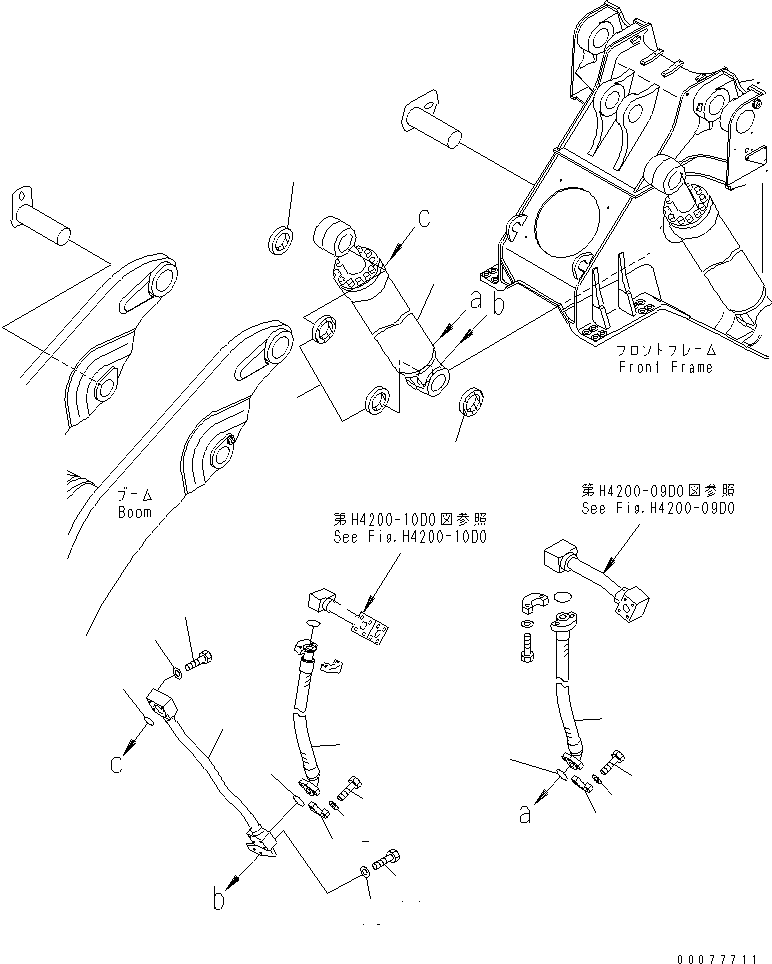 c

a b

フロントフレーム
Front Frame

ブーム
Boom

第H4200-10D0図参照
See Fig.H4200-10D0

第H4200-09D0図参照
See Fig.H4200-09D0

c

a

b

00077711