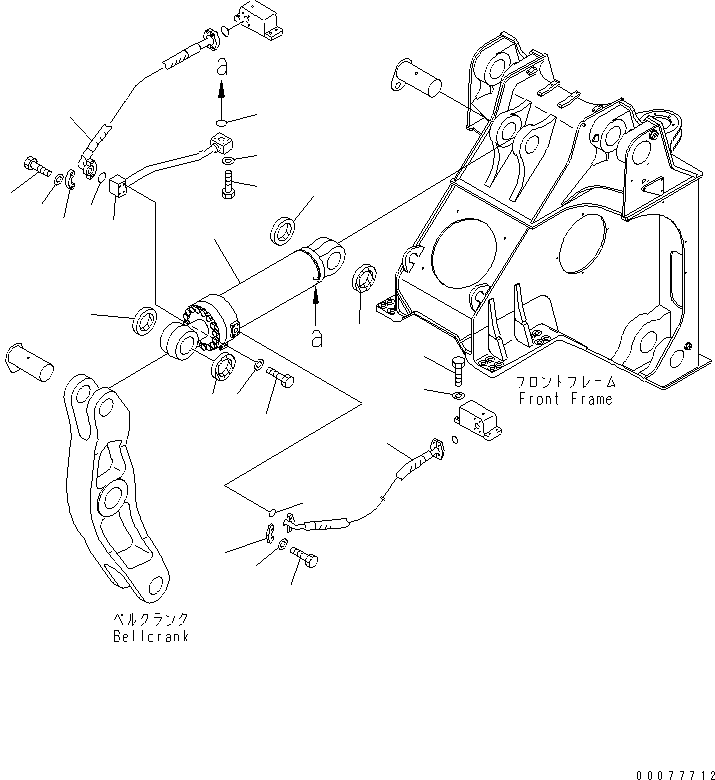 a

a

フロントフレーム
Front Frame

ベルクランク
Bellcrank

00077712