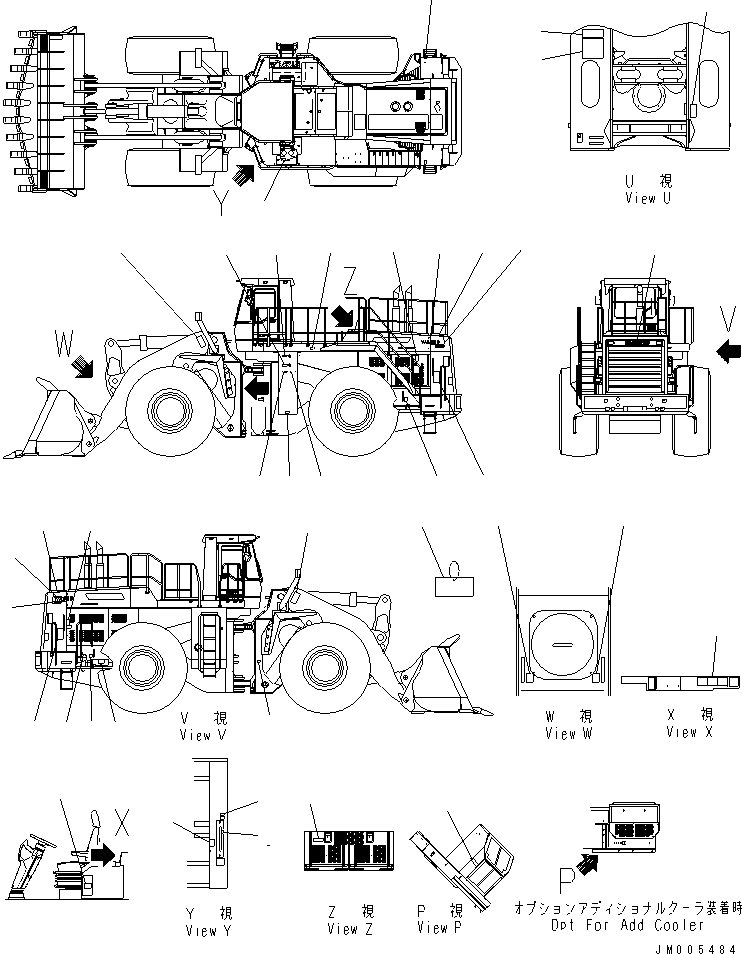 Y

U 視
View U

W

Z

V

V 視
View V

W 視
View W

X 視
View X

X

Y 視
View Y

Z 視
View Z

P 視
View P

P

オプションアディショナルクーラ装着時
Opt For Add Cooler

JM005484