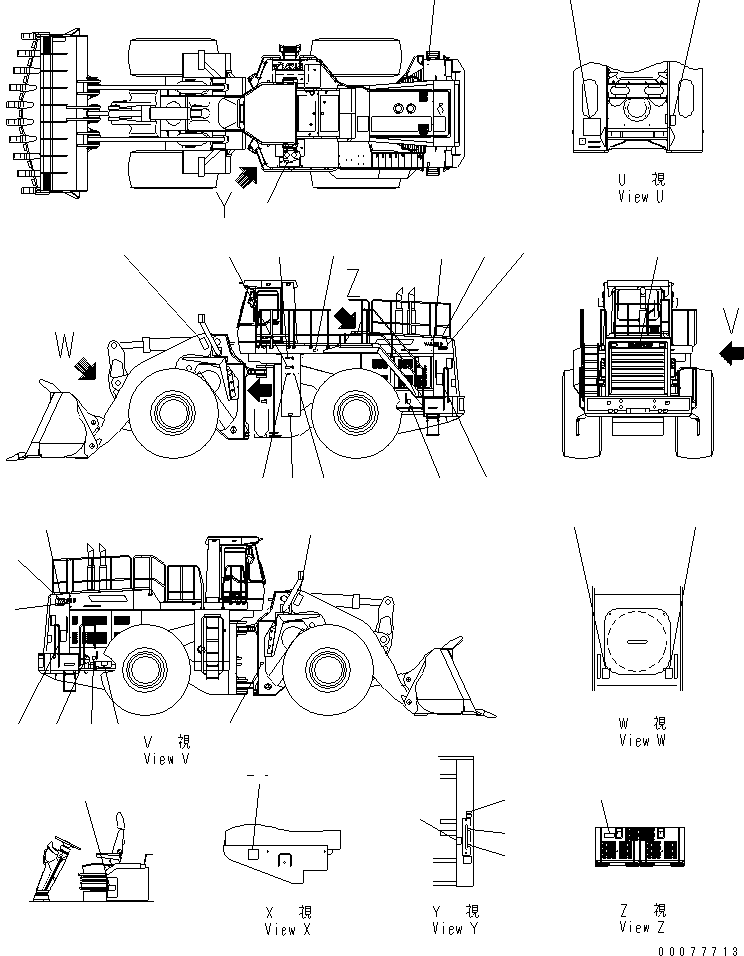 Y

U 視
View U

Z

W

V

V 視
View V

W 視
View W

X 視
View X

Y 視
View Y

Z 視
View Z

00077713