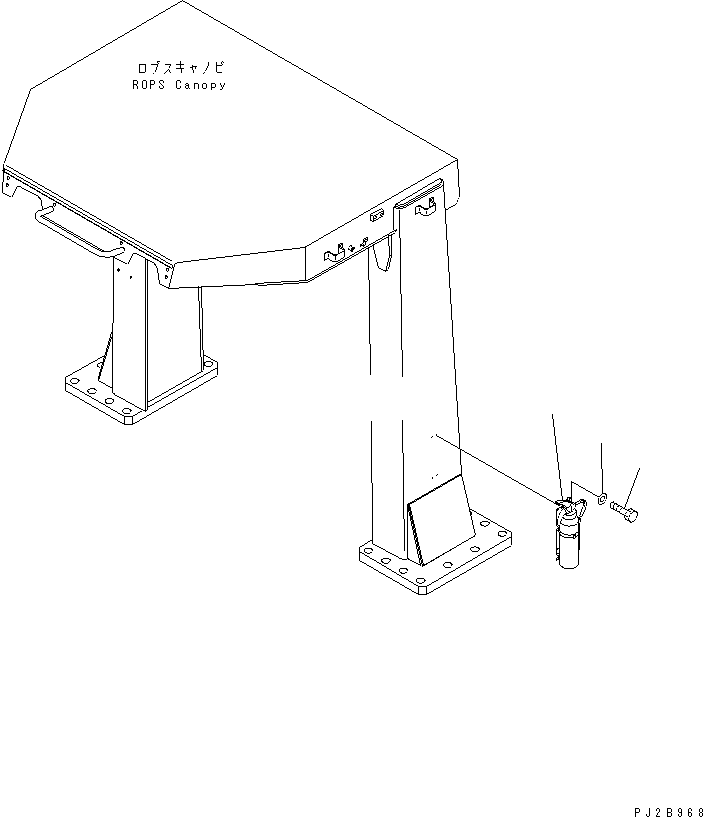 ロプスキャノピ
ROPS Canopy

PJ2B968