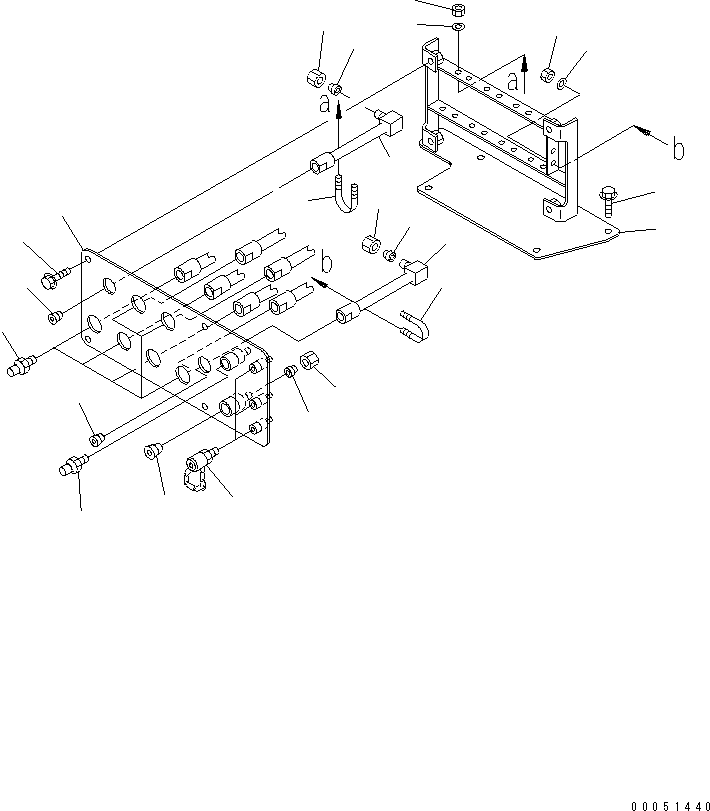 a
a
b
b
00051440