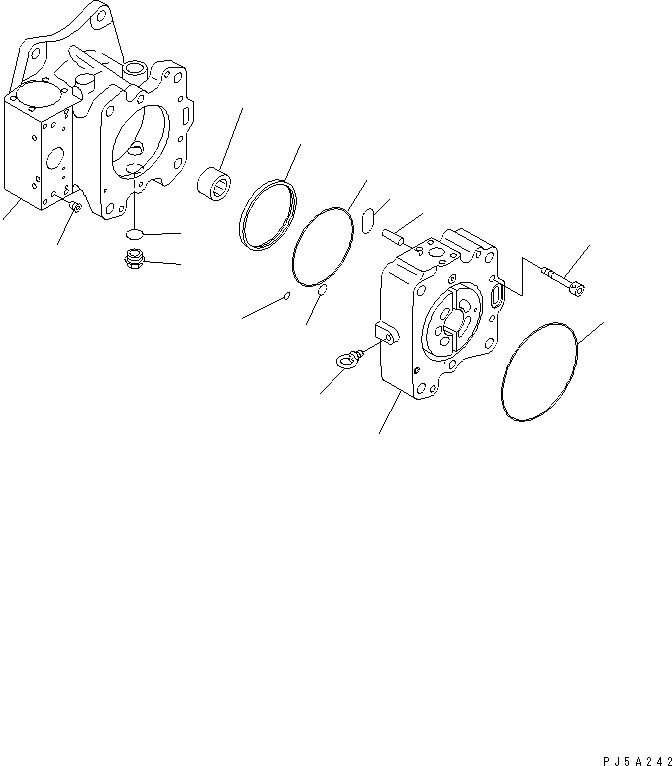 PJ5A242