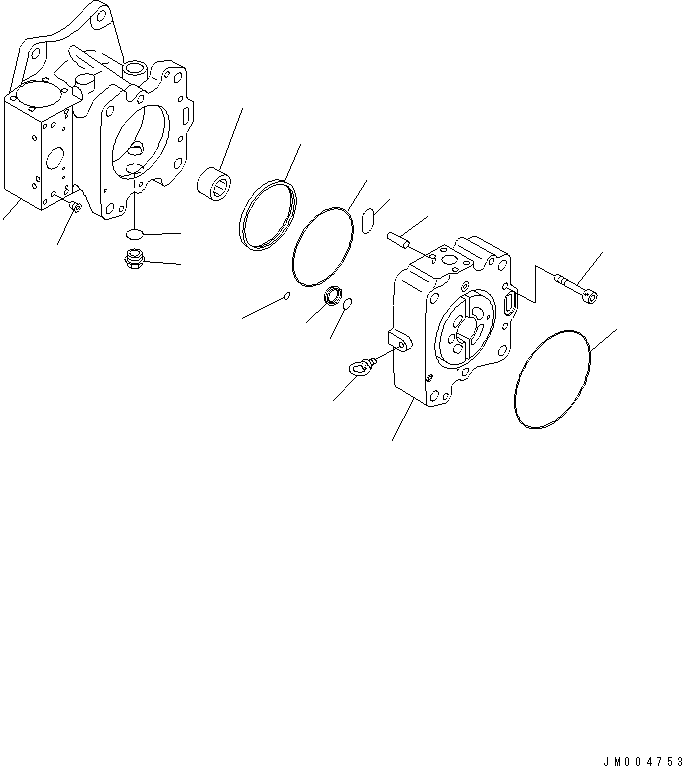 JM004753