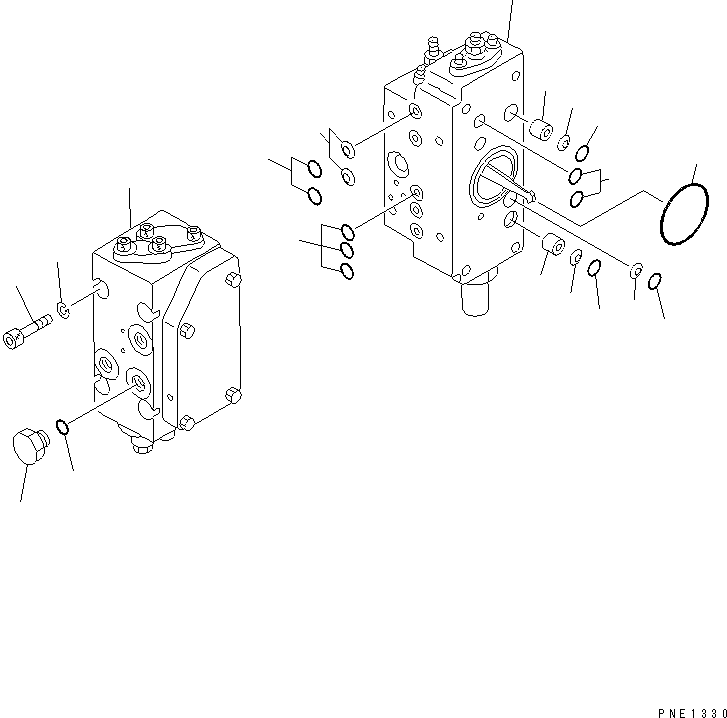 PNE1330