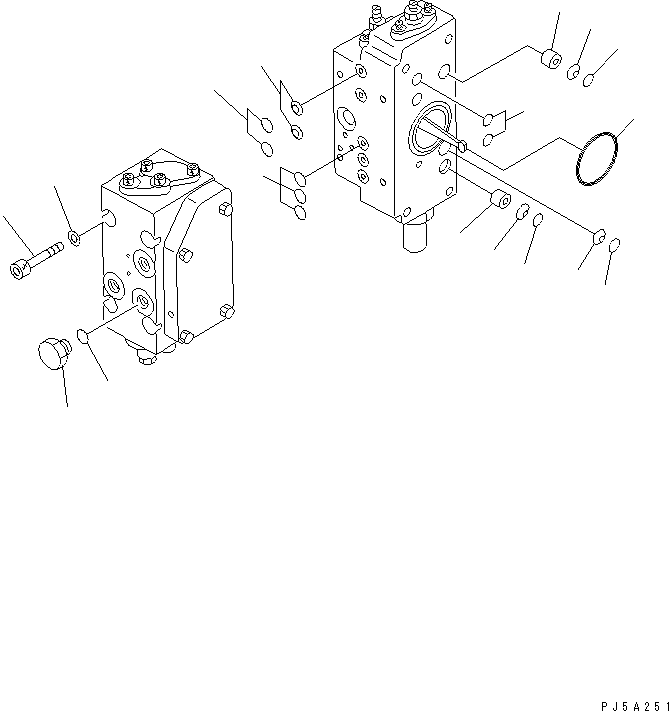 PJ5A251