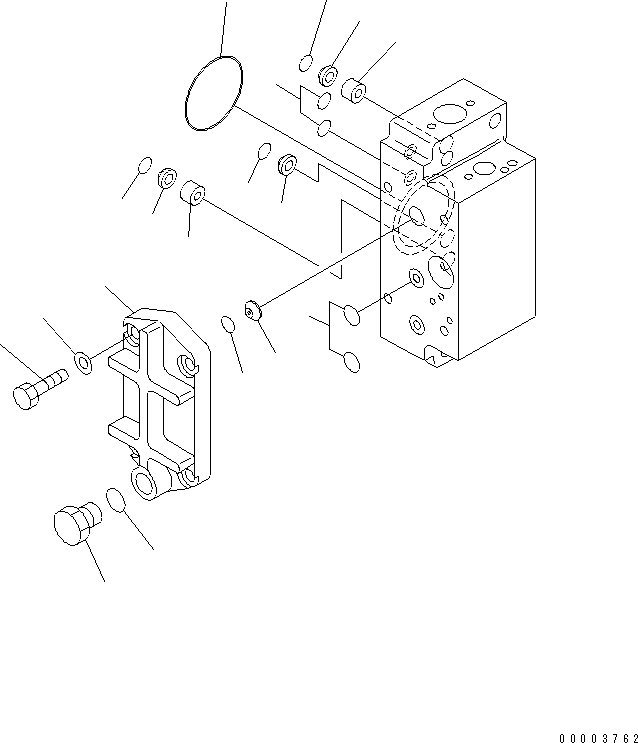 00003762