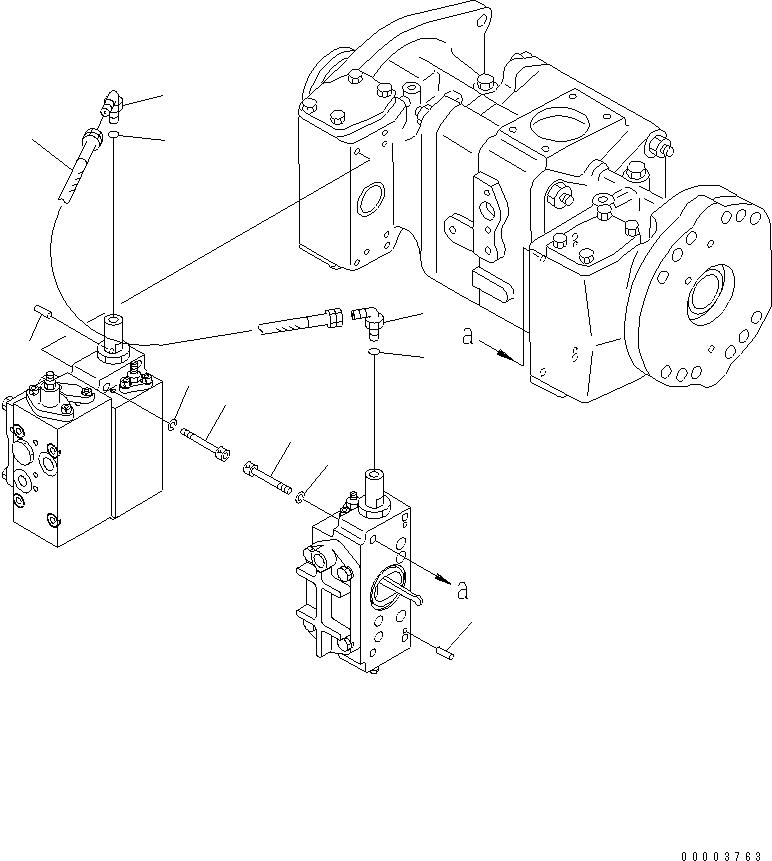 a

a

00003763