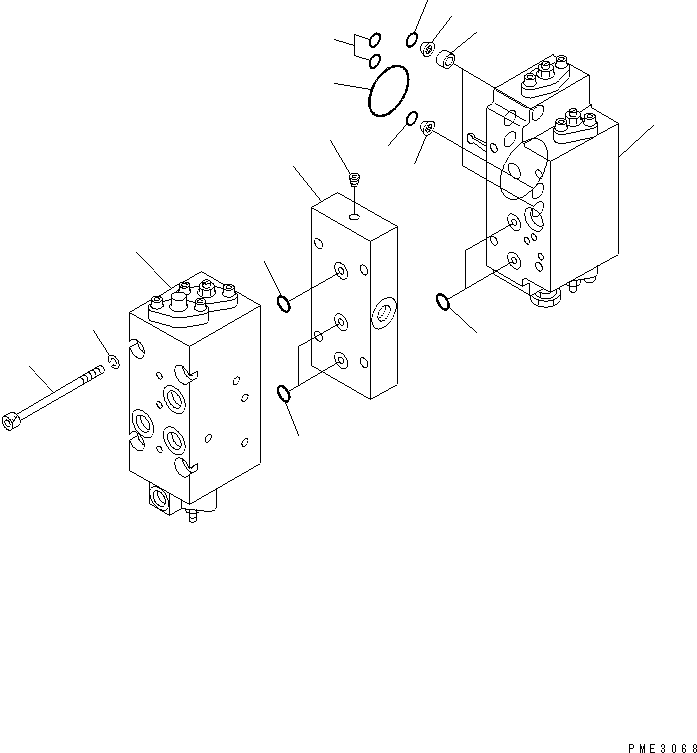 PME3068