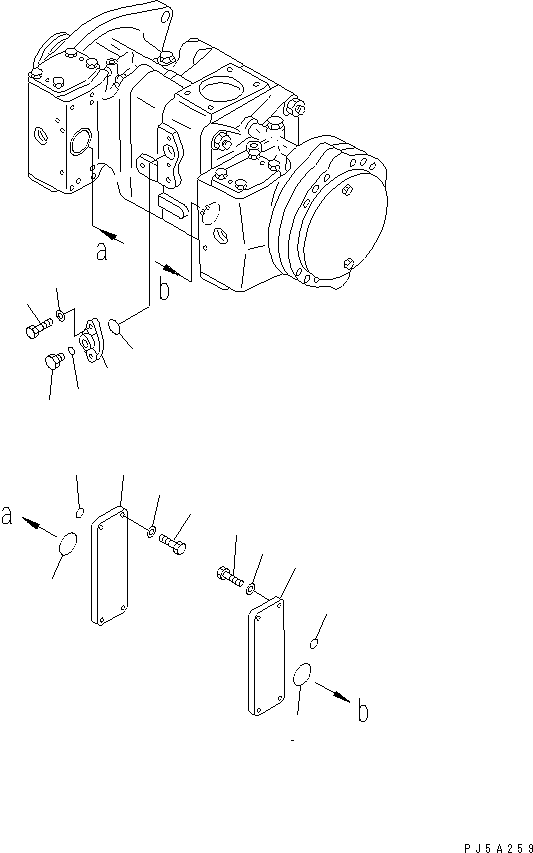 a
b
a
b
PJ5A259