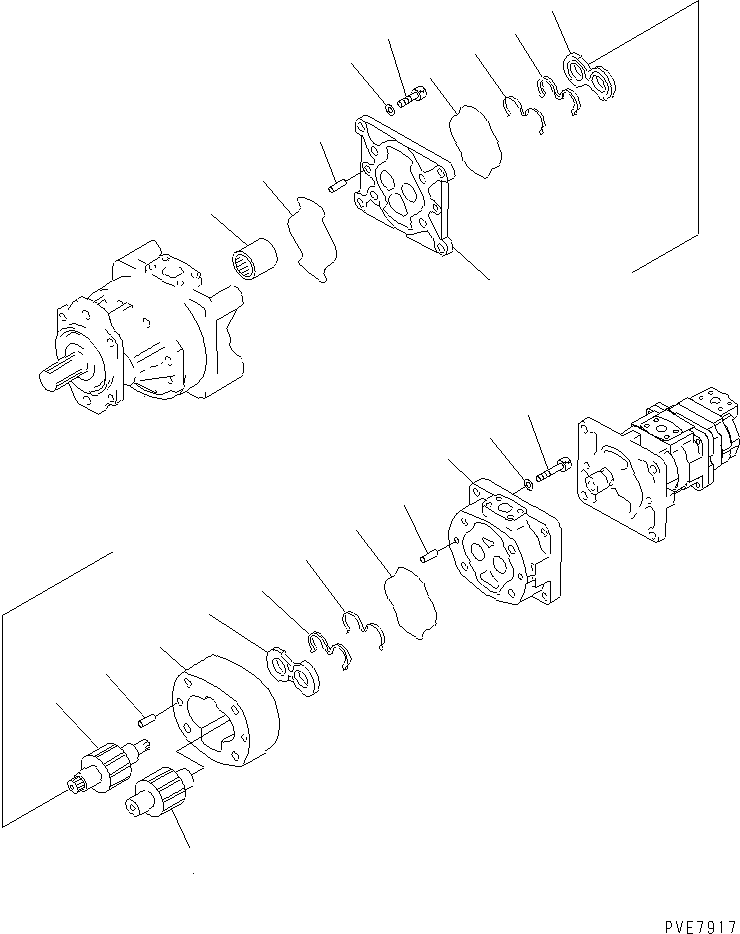 PVE7917