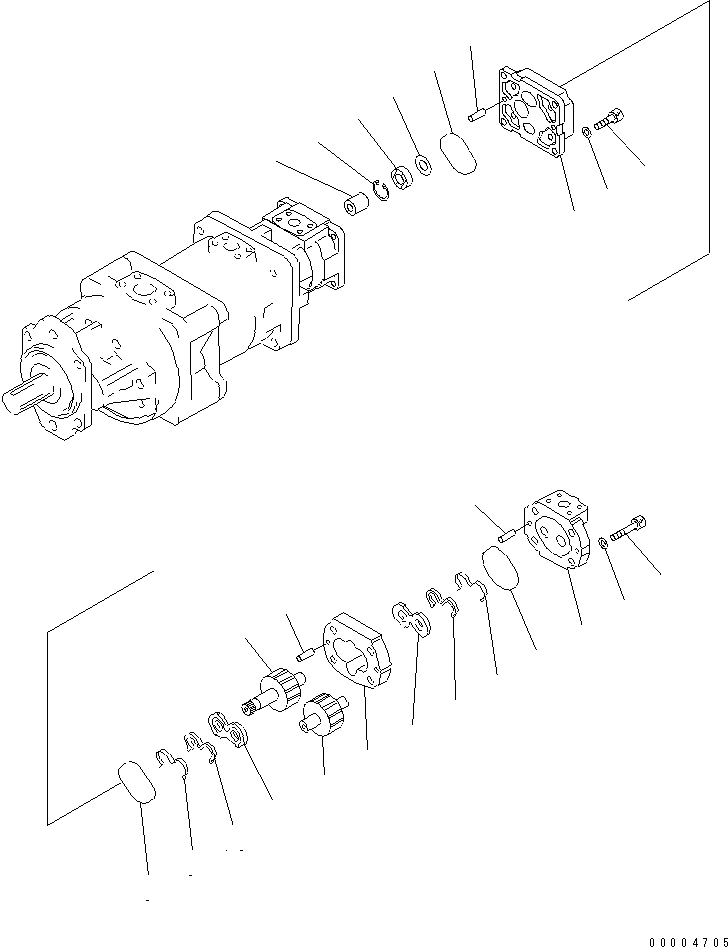 00004705