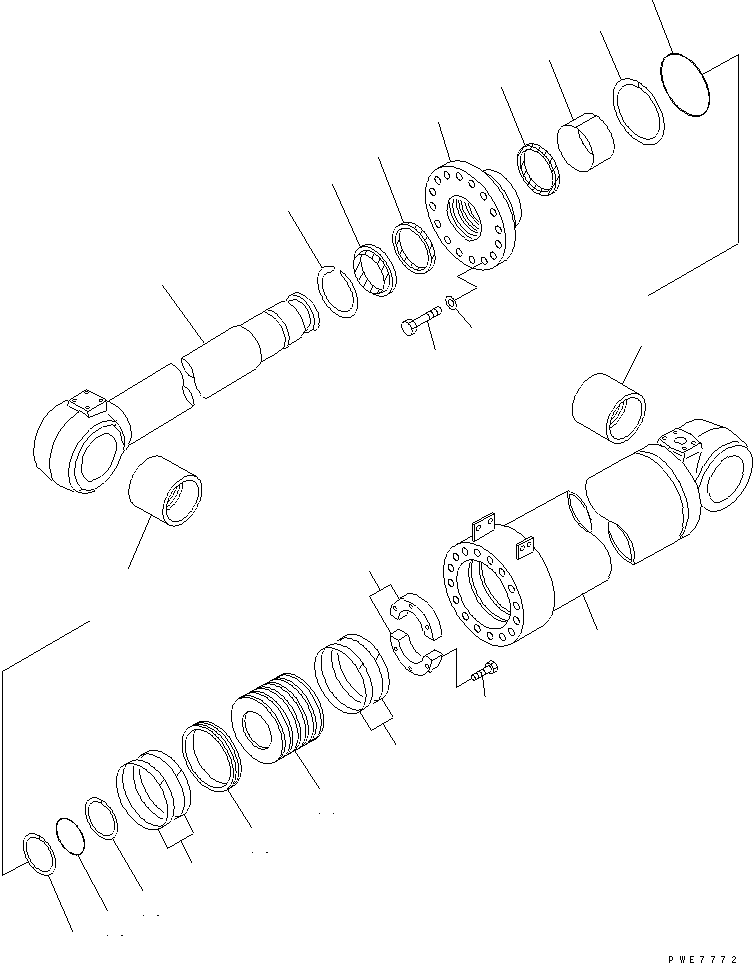 PWE7772