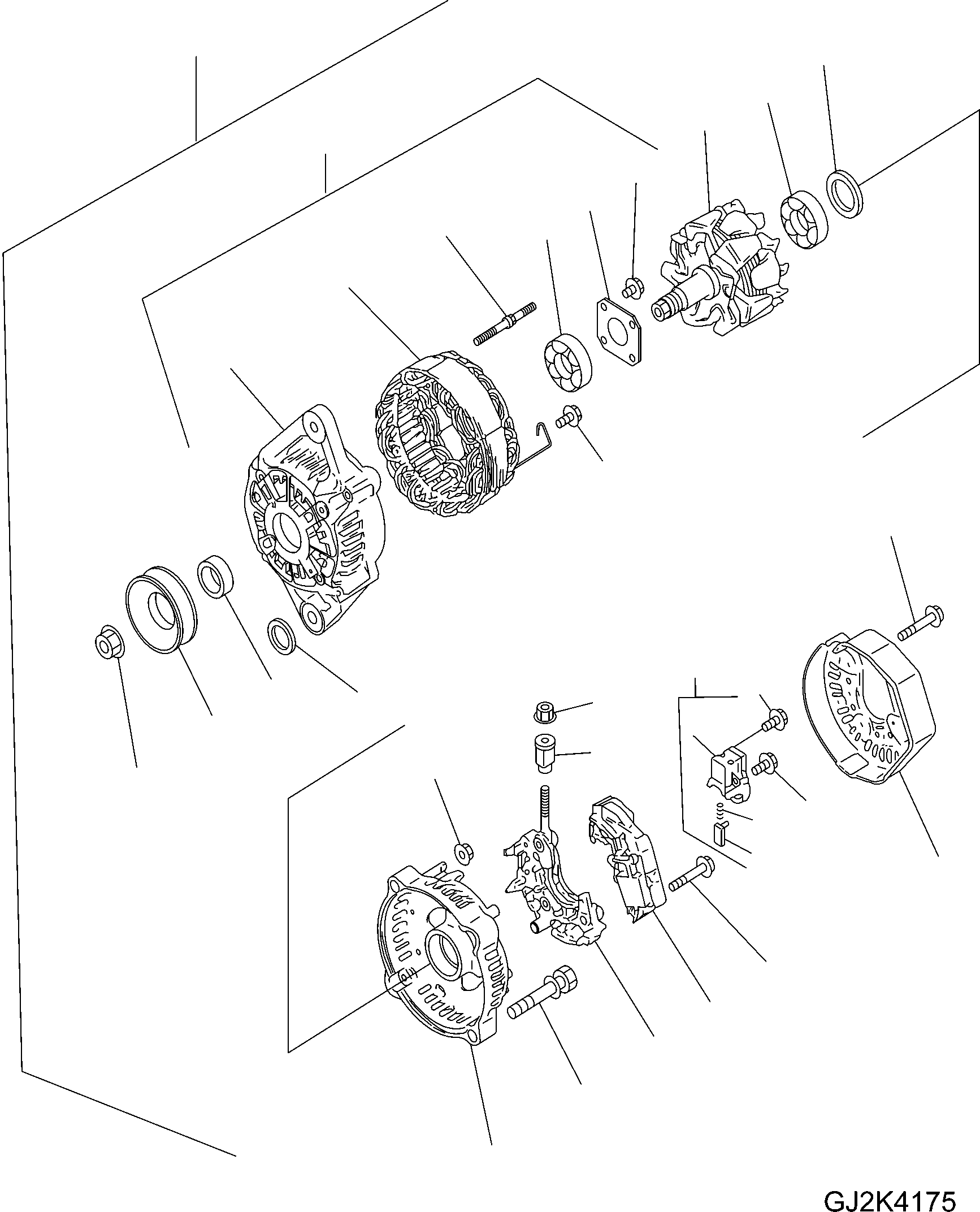 GJ2K4175