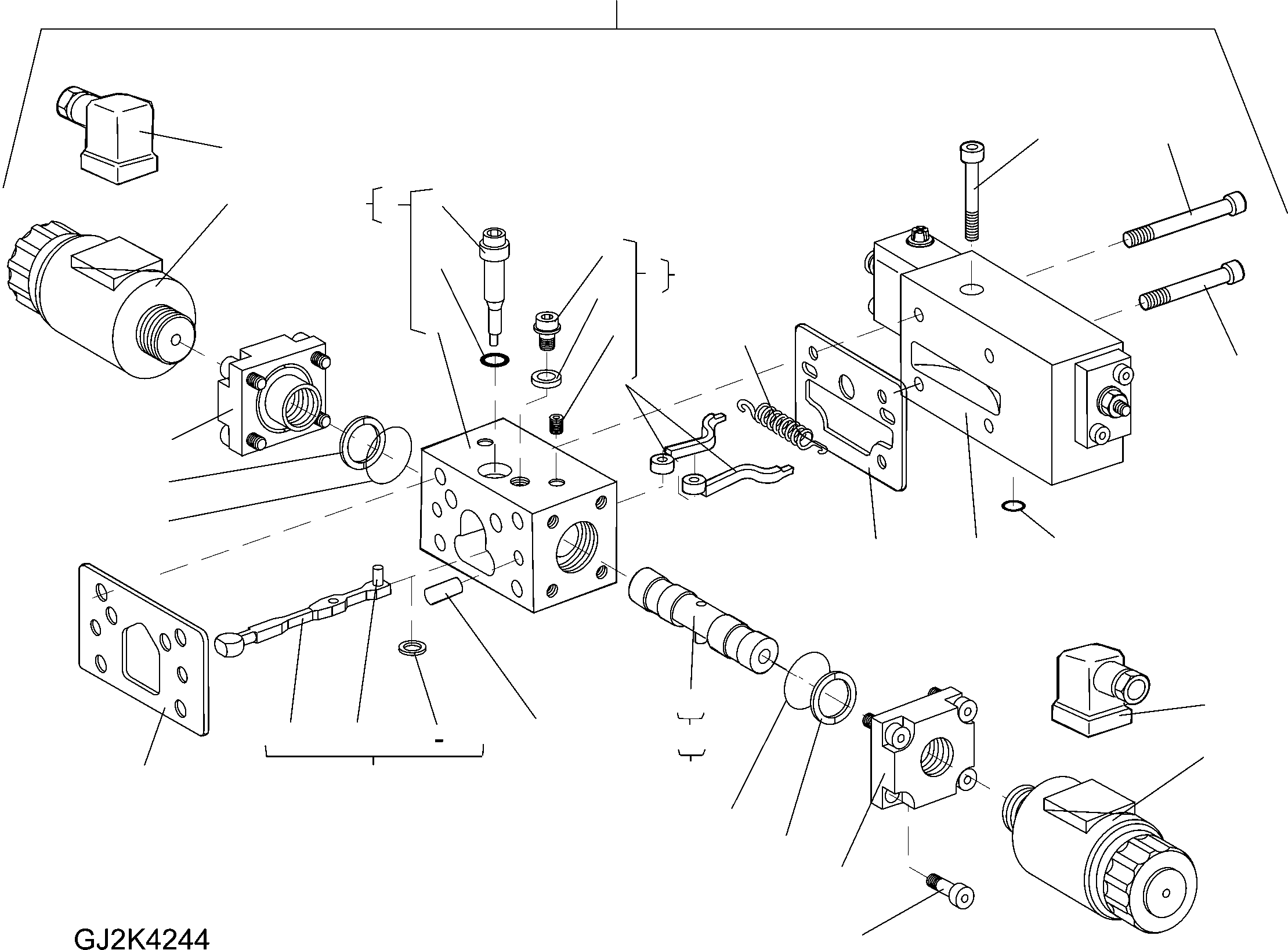 GJ2K4244