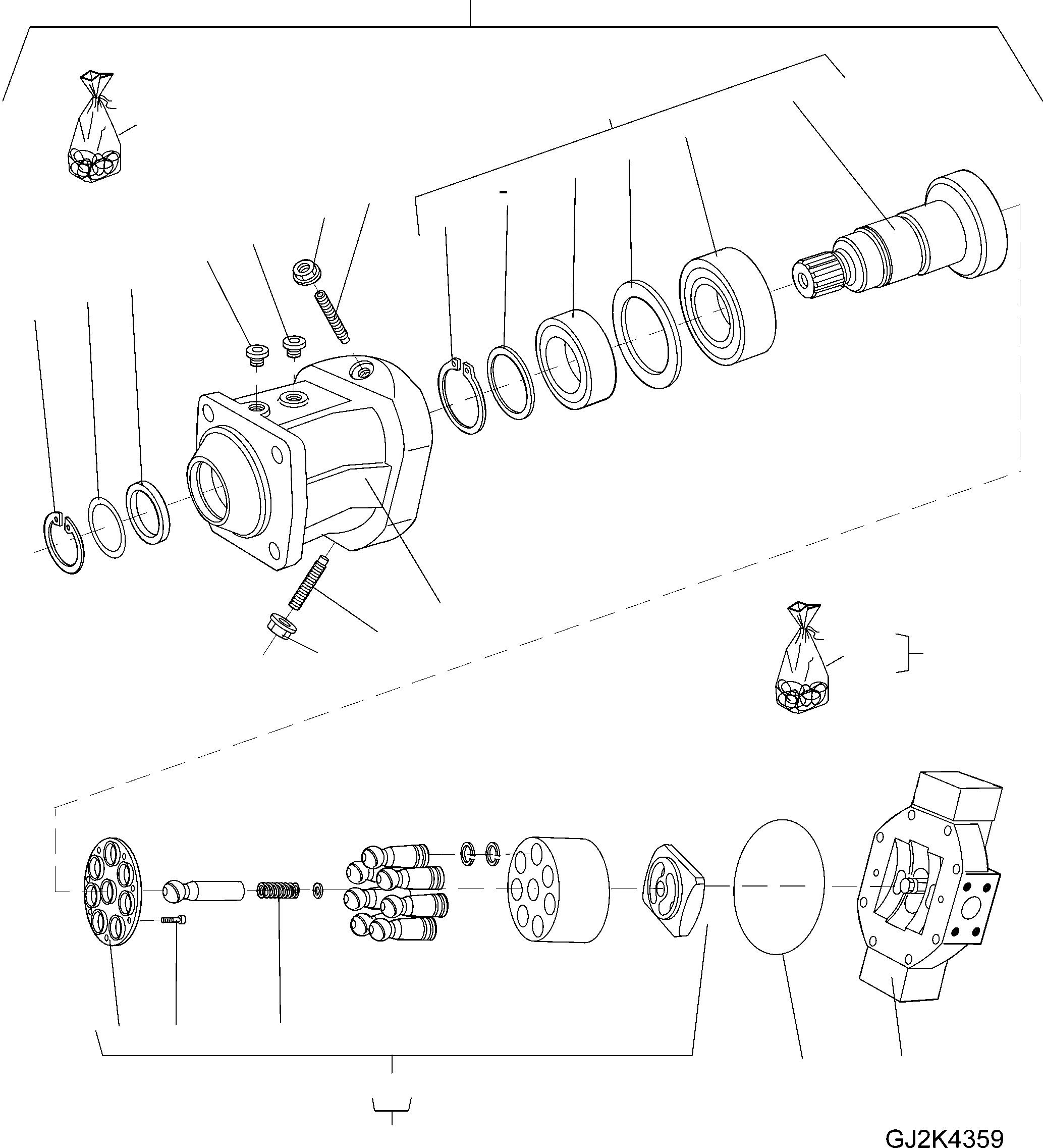 GJ2K4359