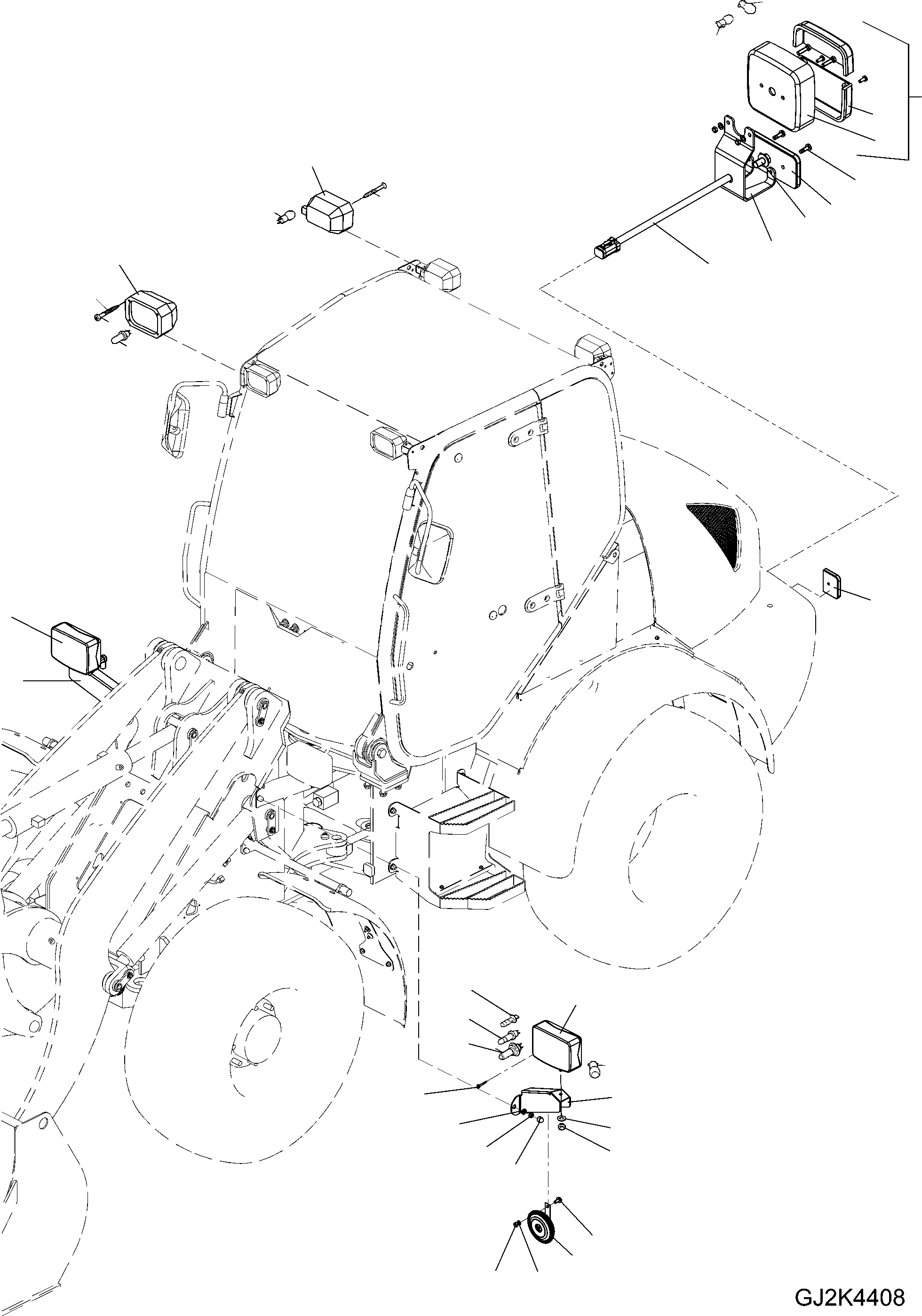 GJ2K4408