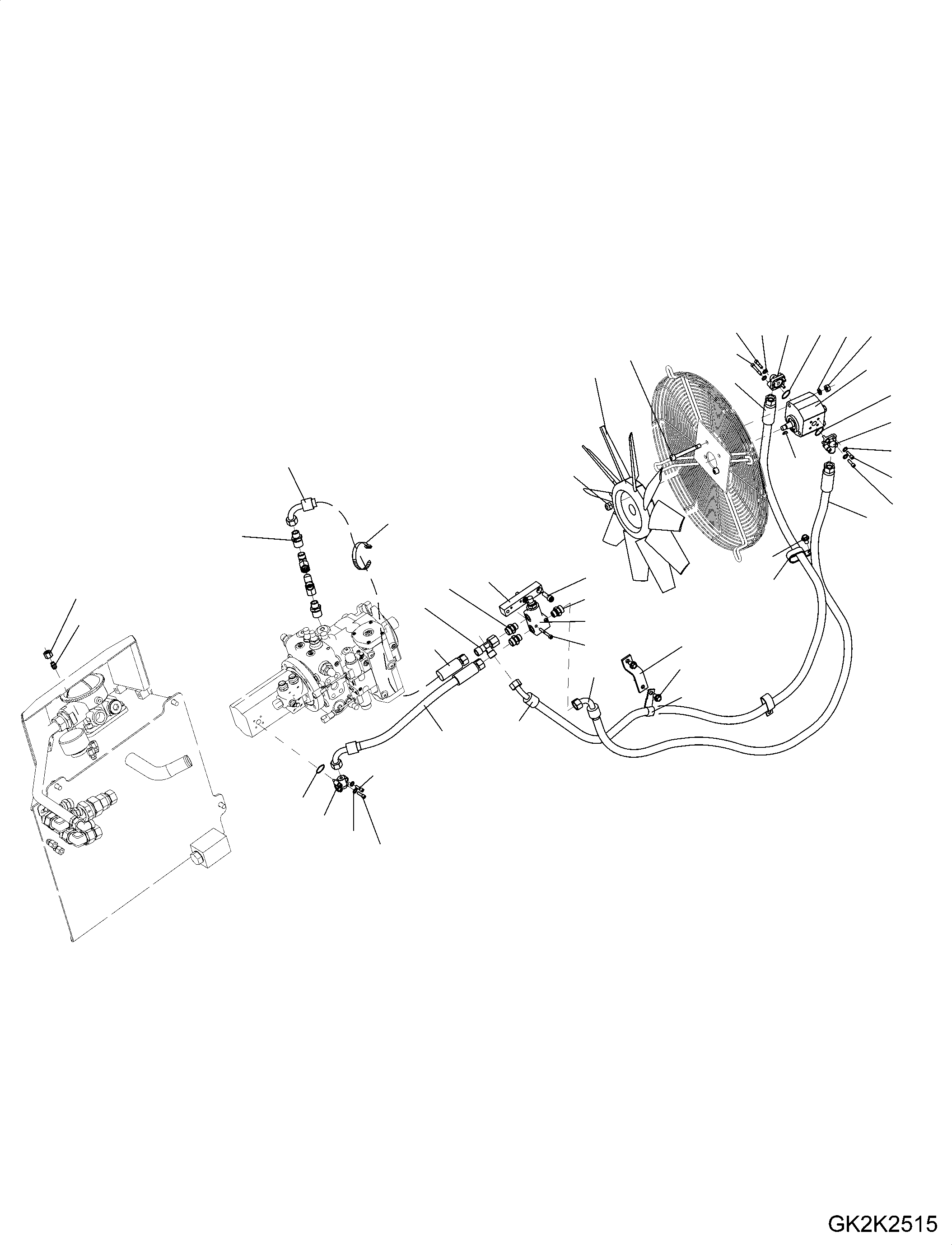 GK2K2515