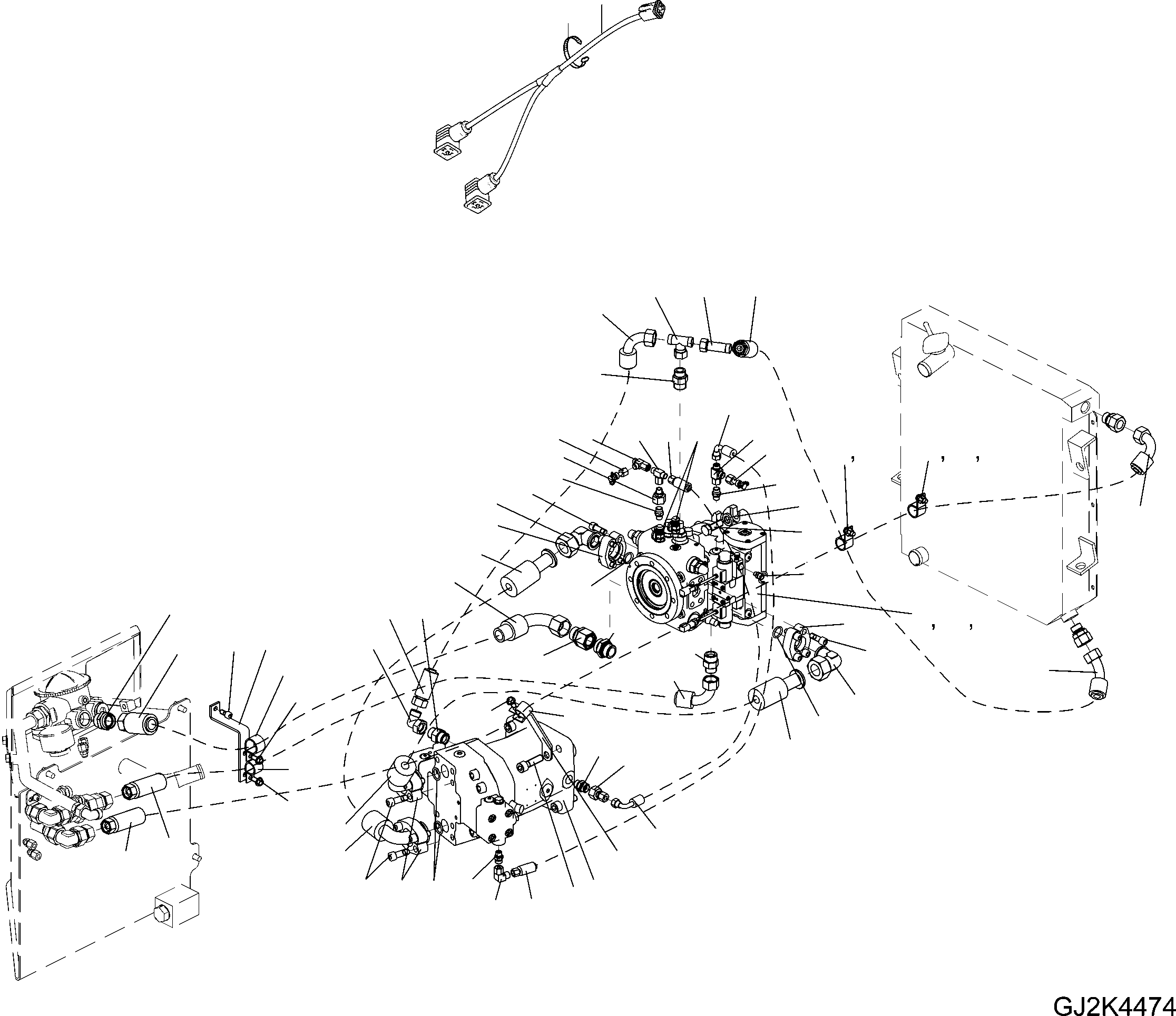 GJ2K4474