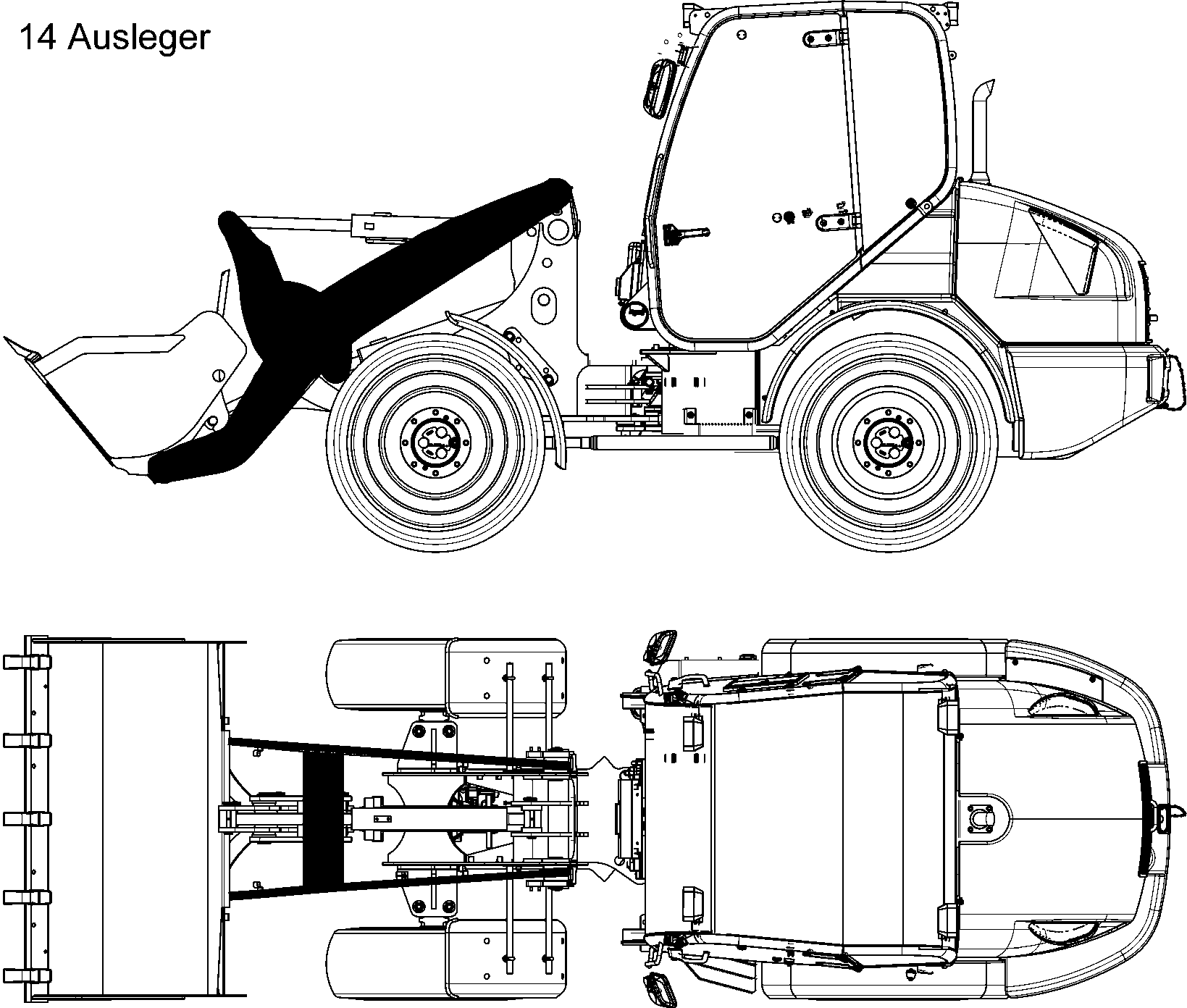 14 Ausleger