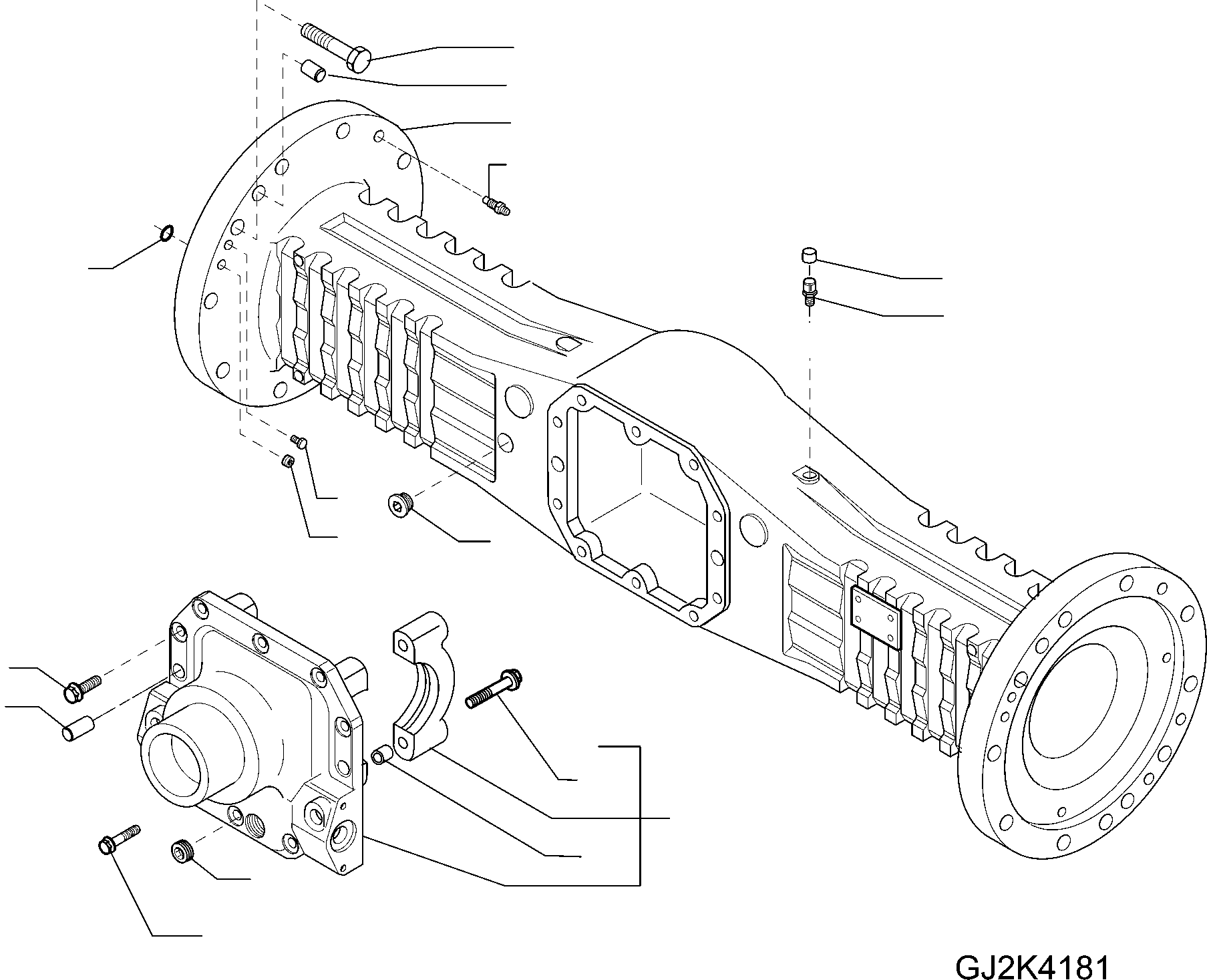 GJ2K4181