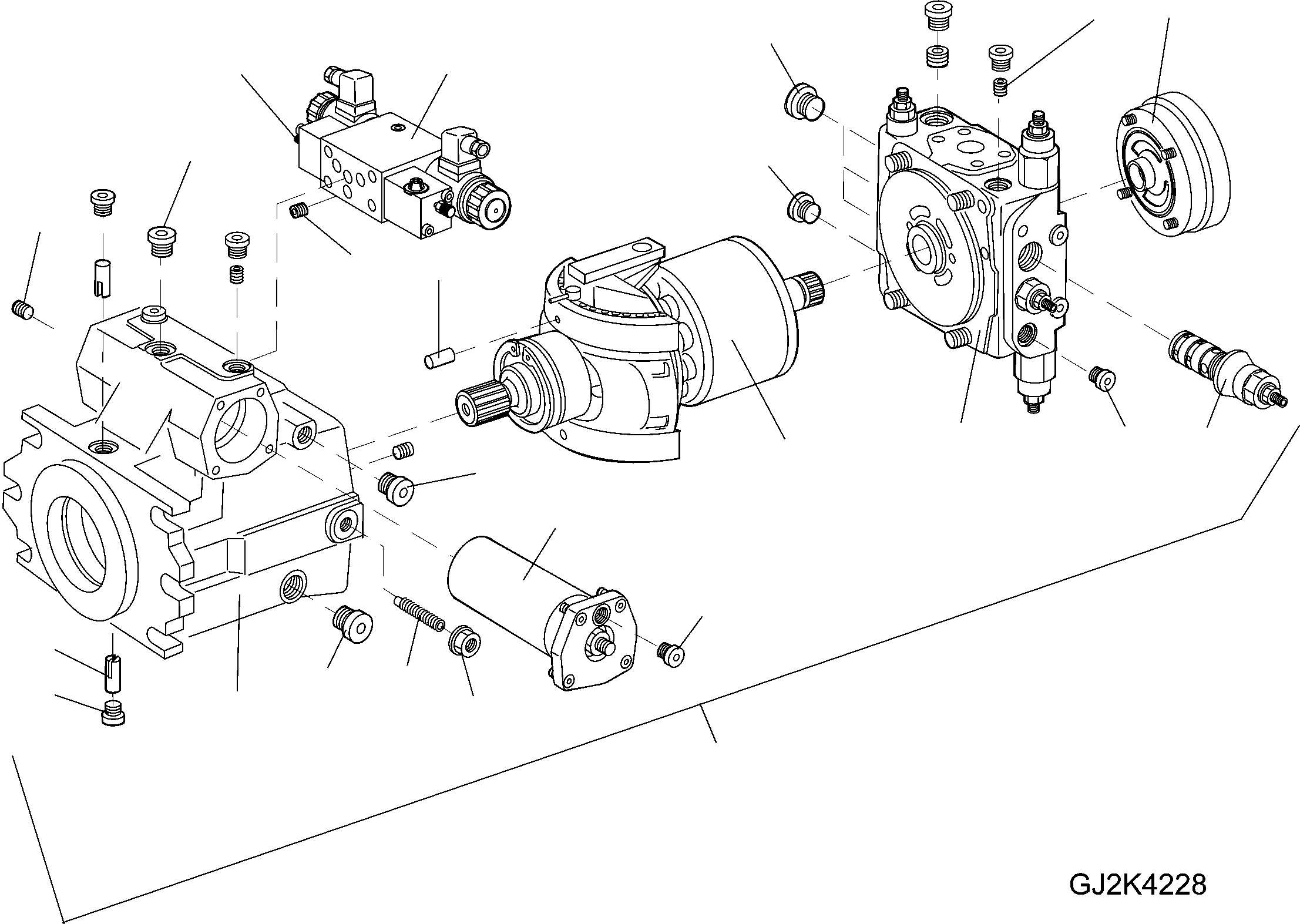 GJ2K4228