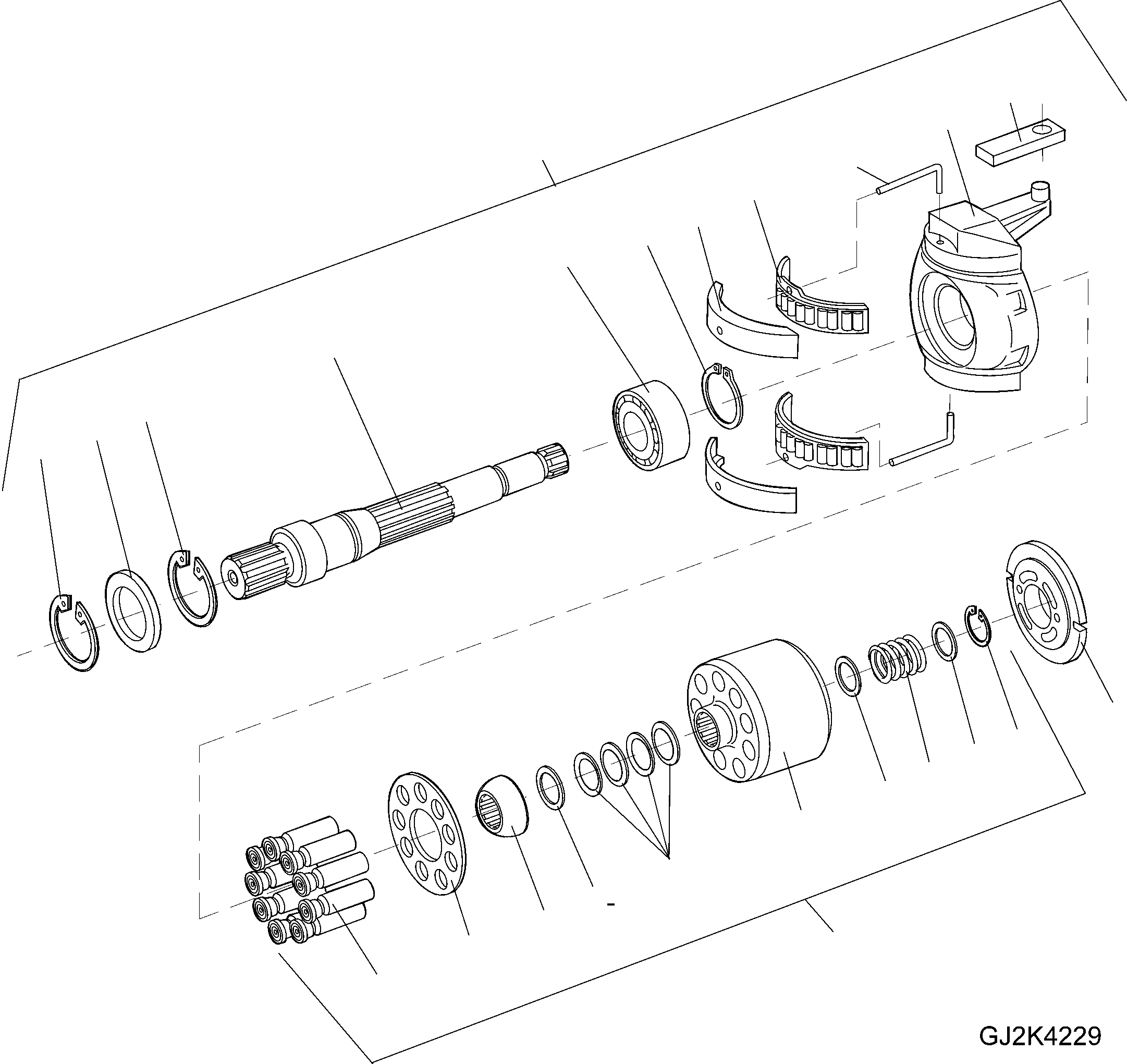 GJ2K4229