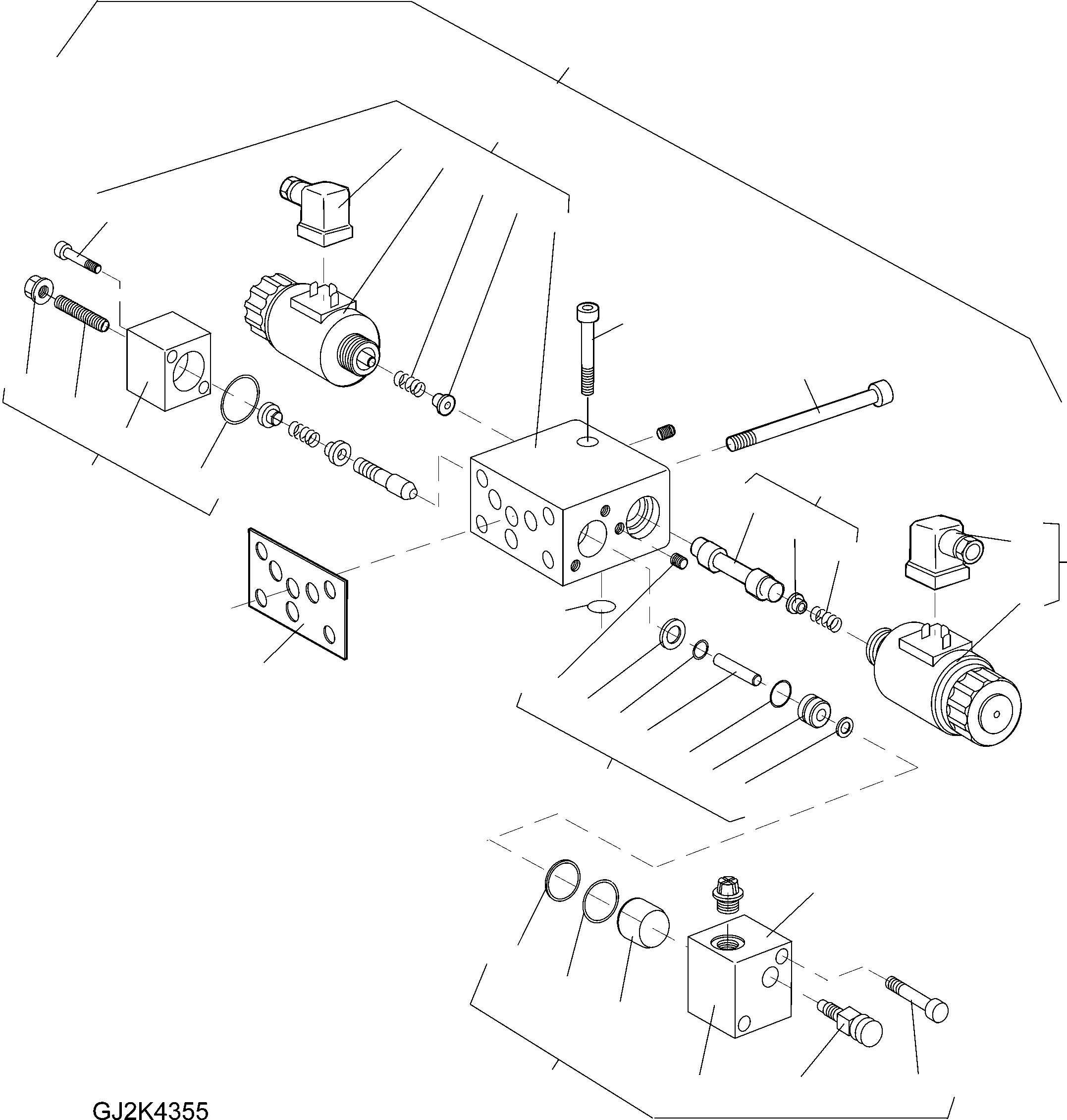 GJ2K4355