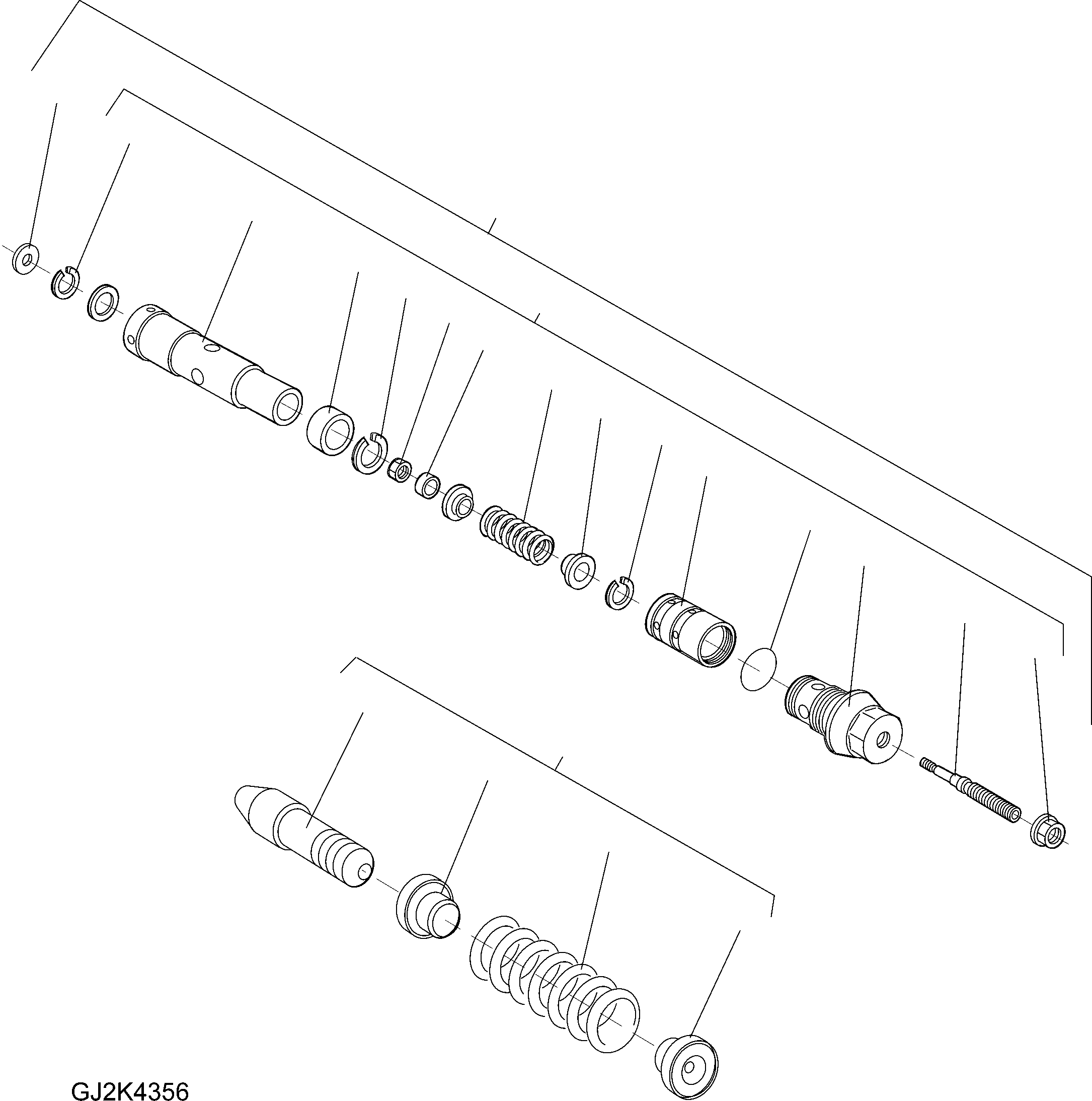 GJ2K4356