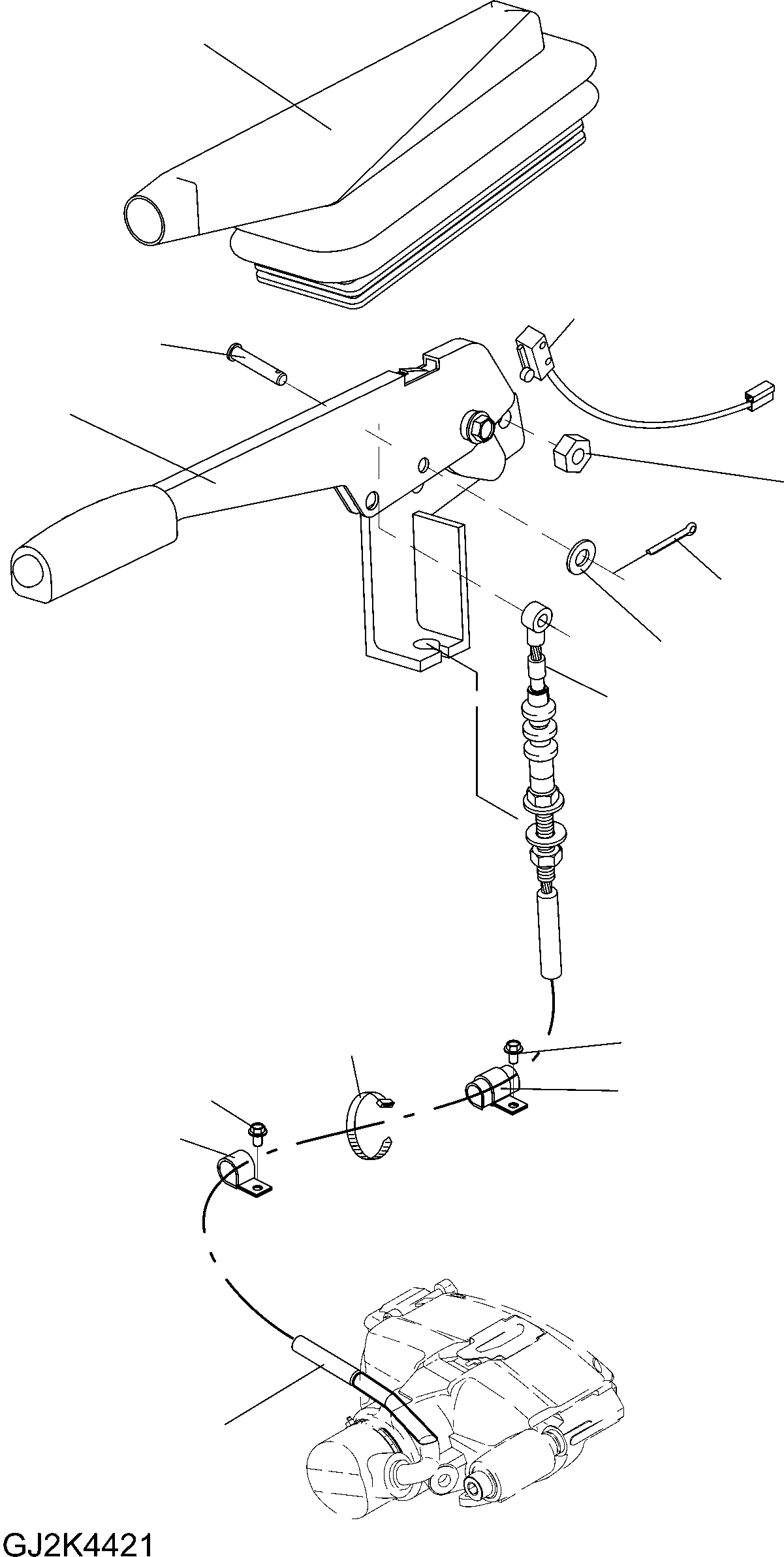 GJ2K4421